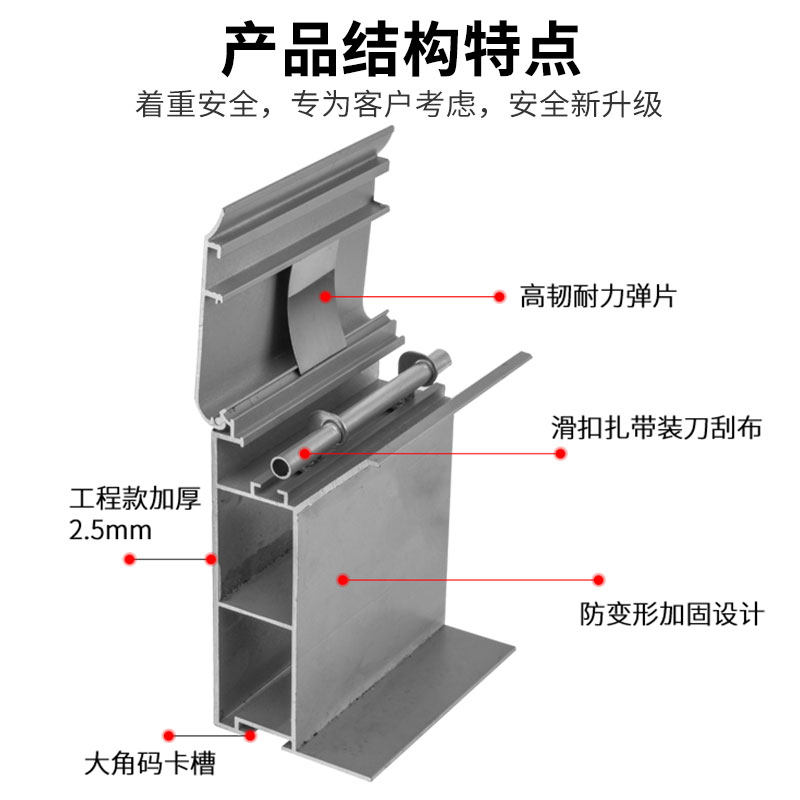 产品结构特点
着重安全，专为客户考虑，安全新升级

高韧耐力弹片

滑扣扎带装刀刮布

工程款加厚
2.5mm

防变形加固设计

大角码卡槽