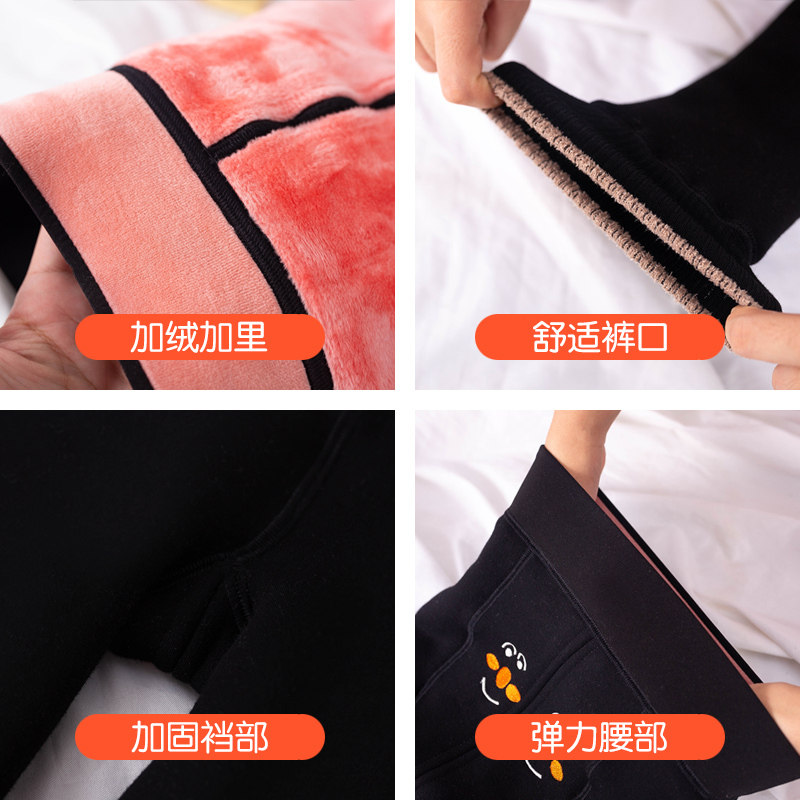 加绒加里

舒适裤口

加固裆部

弹力腰部