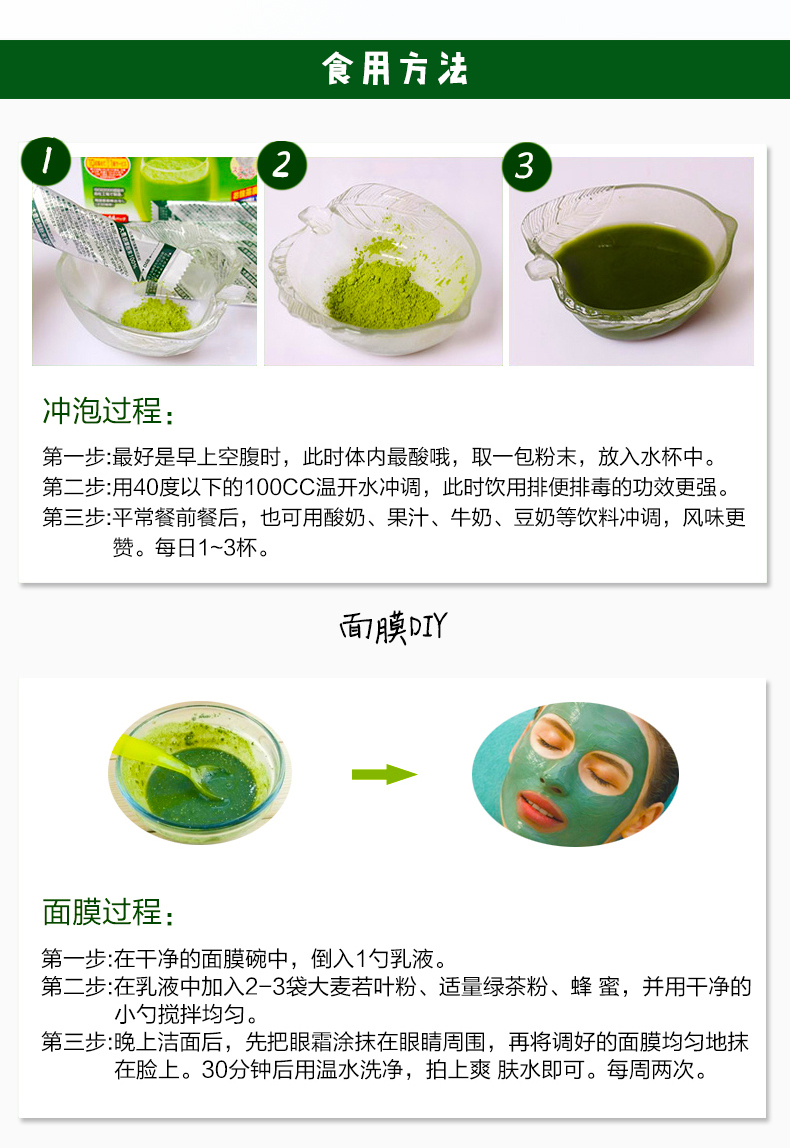 食用方法

1

2

3

冲泡过程：

第一步:最好是早上空腹时，此时体内最酸哦，取一包粉末，放入水杯中。

第二步:用40度以下的100CC温开水冲调，此时饮用排便排毒的功效更强。

第三步:平常餐前餐后，也可用酸奶、果汁、牛奶、豆奶等饮料冲调，风味更赞。每日1~3杯。

面膜DIY

面膜过程：

第一步:在干净的面膜碗中，倒入1勺乳液。

第二步:在乳液中加入2-3袋大麦若叶粉、适量绿茶粉、蜂 蜜，并用干净的小勺搅拌均匀。

第三步:晚上洁面后，先把眼霜涂抹在眼睛周围，再将调好的面膜均匀地抹在脸上。30分钟后用温水洗净，拍上爽 肤水即可。每周两次。