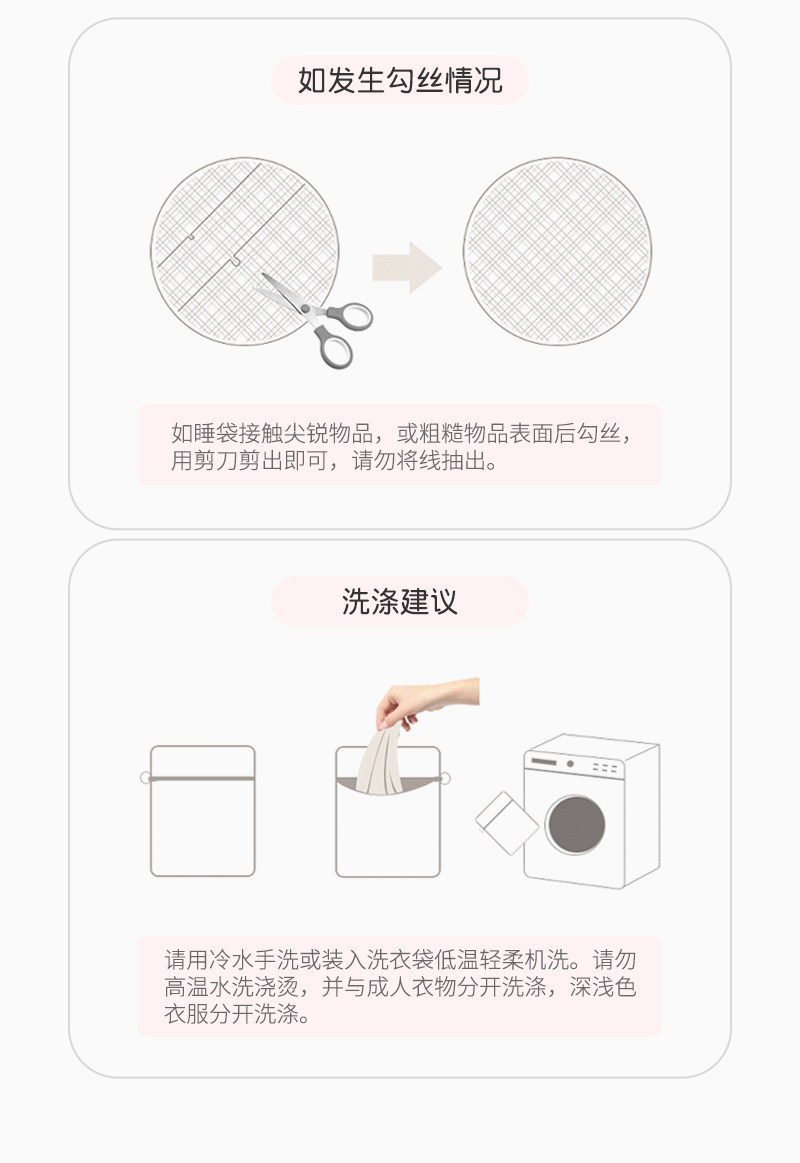 如发生勾丝情况

如睡袋接触尖锐物品，或粗糙物品表面后勾丝，用剪刀剪出即可，请勿将线抽出。

洗涤建议

请用冷水手洗或装入洗衣袋低温轻柔机洗。请勿高温水洗浇烫，并与成人衣物分开洗涤，深浅色衣服分开洗涤。