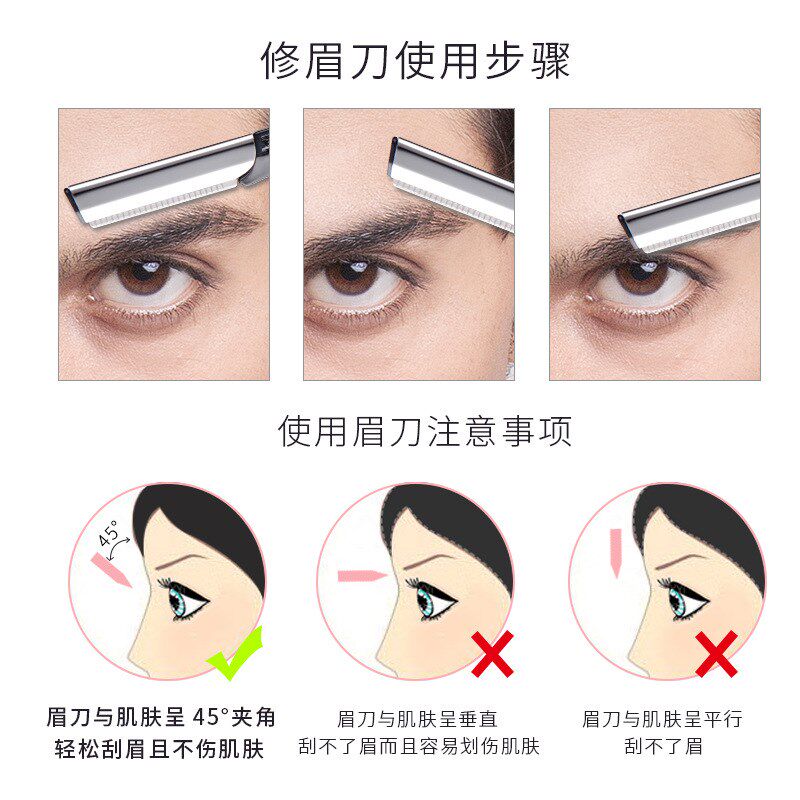 修眉刀使用步骤

使用眉刀注意事项

45°

眉刀与肌肤呈 45°夹角
轻松刮眉且不伤肌肤

眉刀与肌肤呈垂直
刮不了眉而且容易划伤肌肤

眉刀与肌肤呈平行
刮不了眉