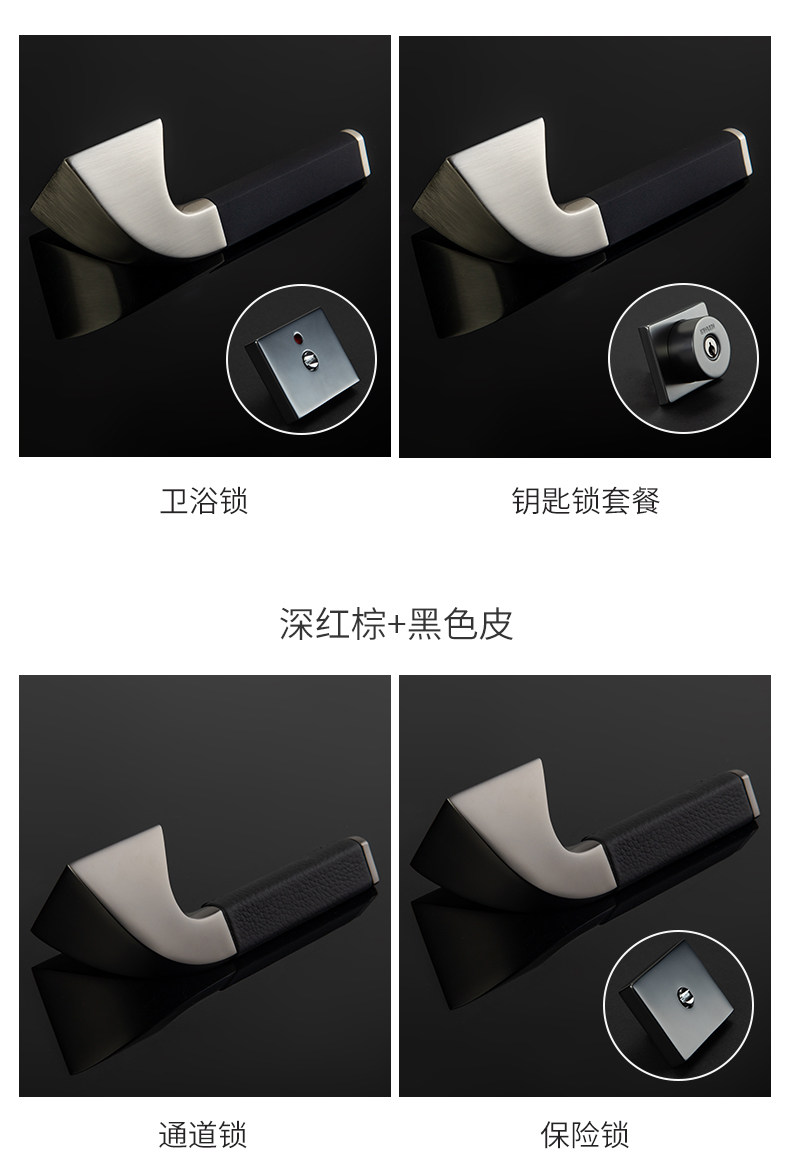 卫浴锁

钥匙锁套餐

深红棕+黑色皮

通道锁

保险锁