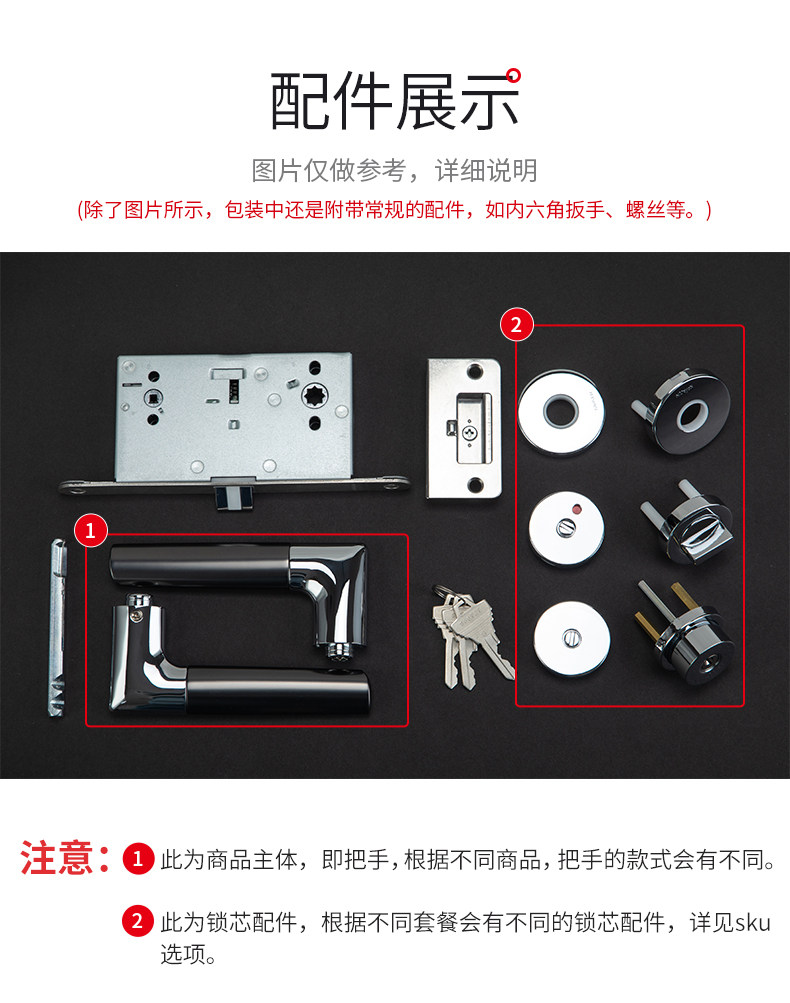 配件展示

图片仅做参考，详细说明

(除了图片所示，包装中还是附带常规的配件，如内六角扳手、螺丝等。)

2

1

注意：1 此为商品主体，即把手，根据不同商品，把手的款式会有不同。

2 此为锁芯配件，根据不同套餐会有不同的锁芯配件，详见sku选项。