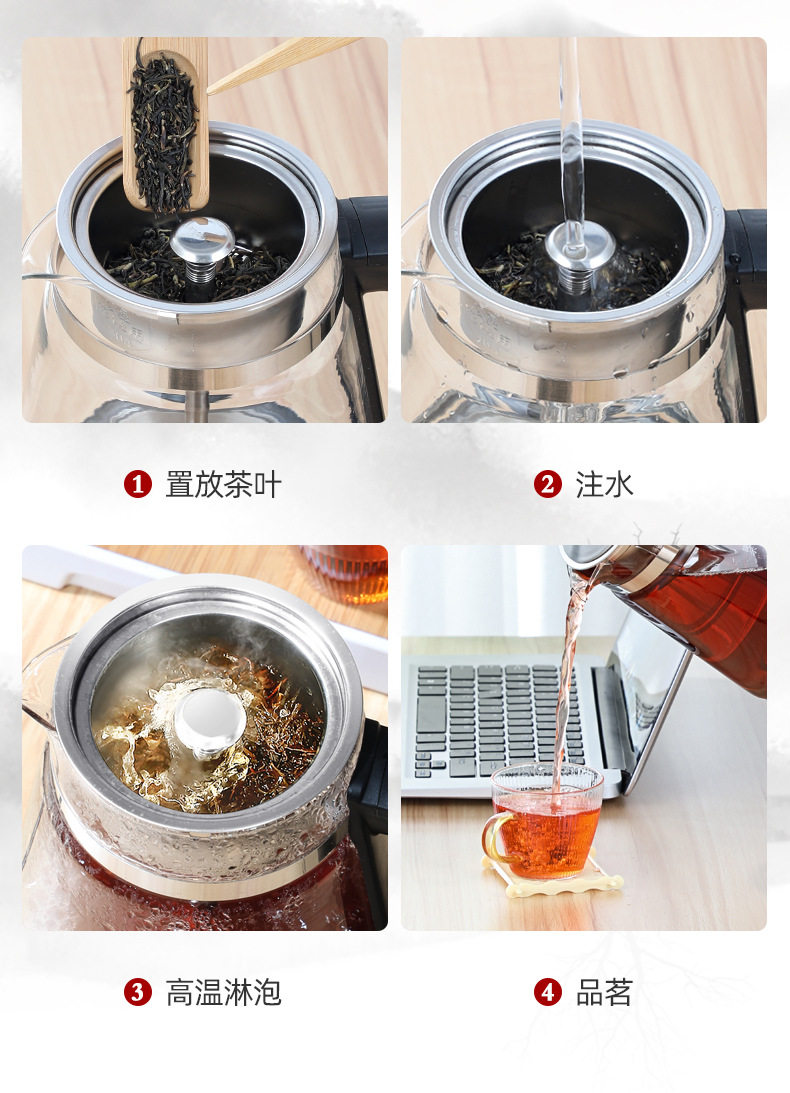 1 置放茶叶

2 注水

3 高温淋泡

4 品茗