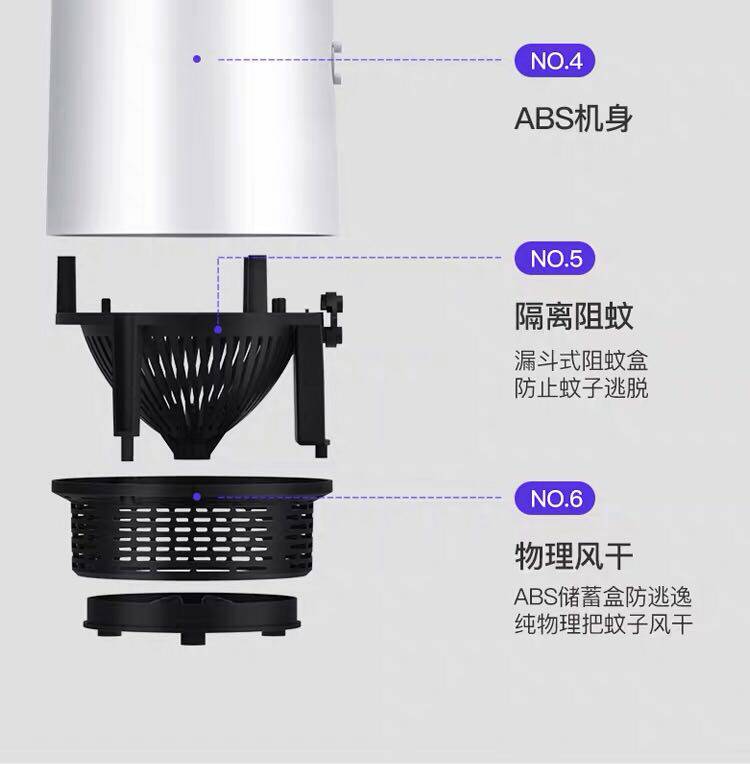 NO.4

ABS机身

NO.5

隔离阻蚊

漏斗式阻蚊盒
防止蚊子逃脱

NO.6

物理风干

ABS储蓄盒防逃逸
纯物理把蚊子风干