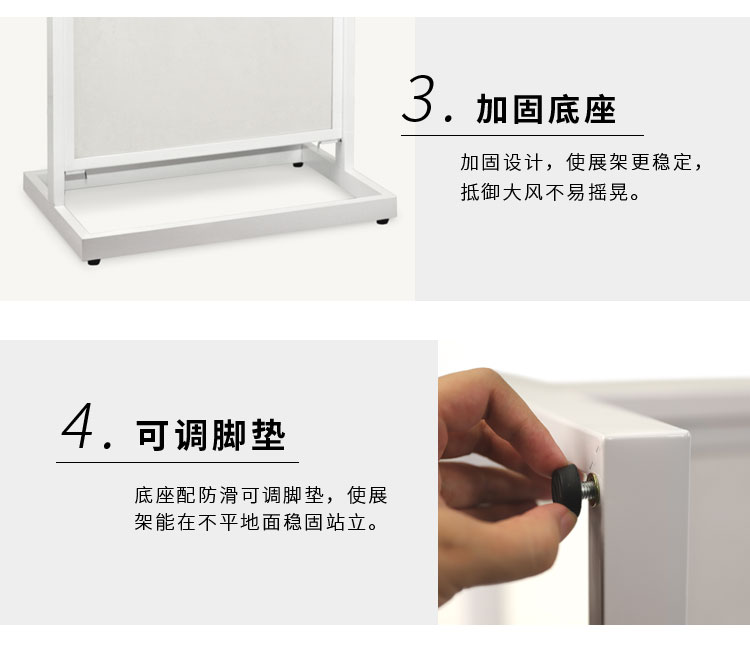 3. 加固底座

加固设计，使展架更稳定，抵御大风不易摇晃。

4. 可调脚垫

底座配防滑可调脚垫，使展架能在不平地面稳固站立。