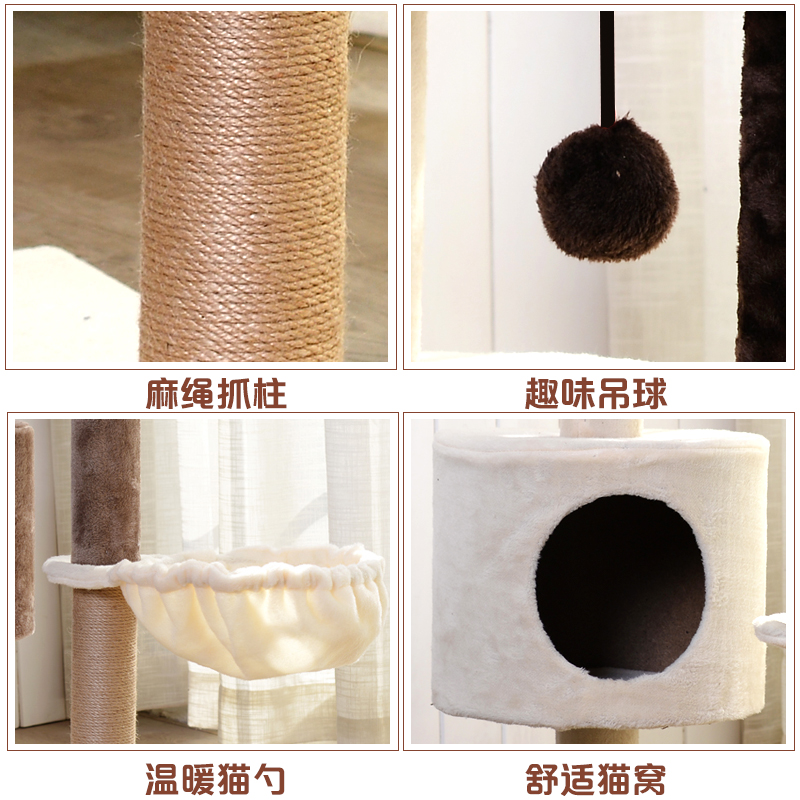 麻绳抓柱

趣味吊球

温暖猫勺

舒适猫窝