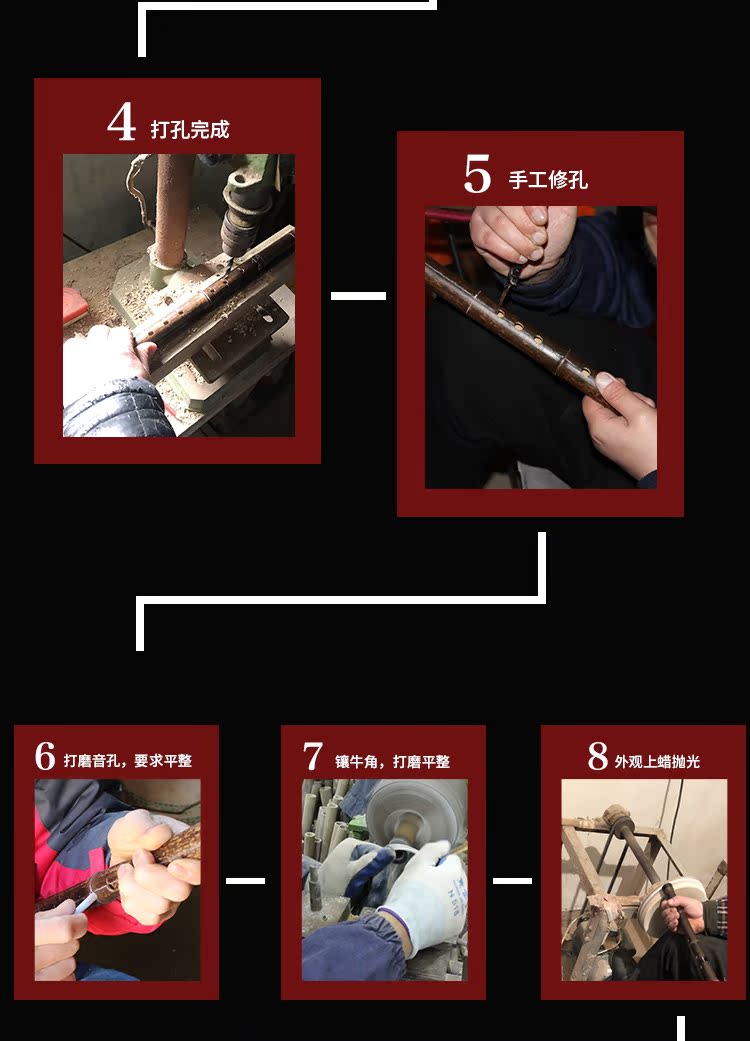 4 打孔完成

5 手工修孔

6 打磨音孔，要求平整

7 镶牛角，打磨平整

8 外观上蜡抛光