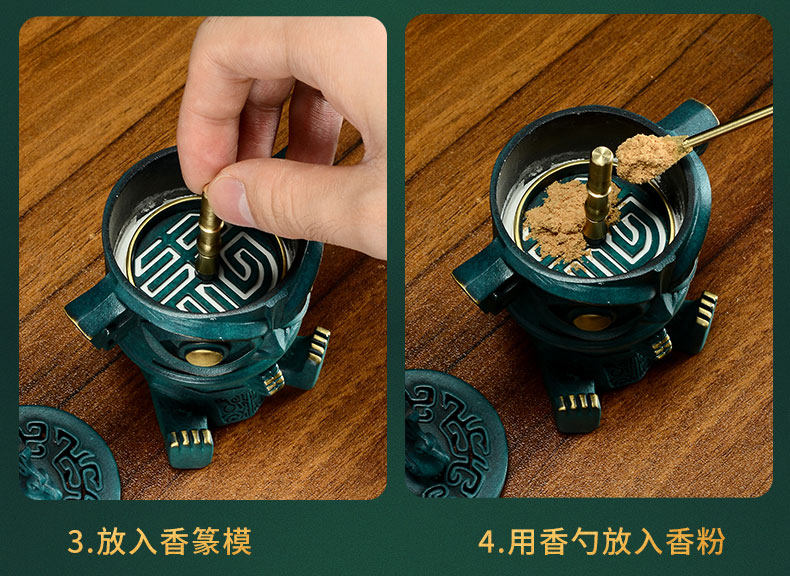 3.放入香篆模

4.用香勺放入香粉