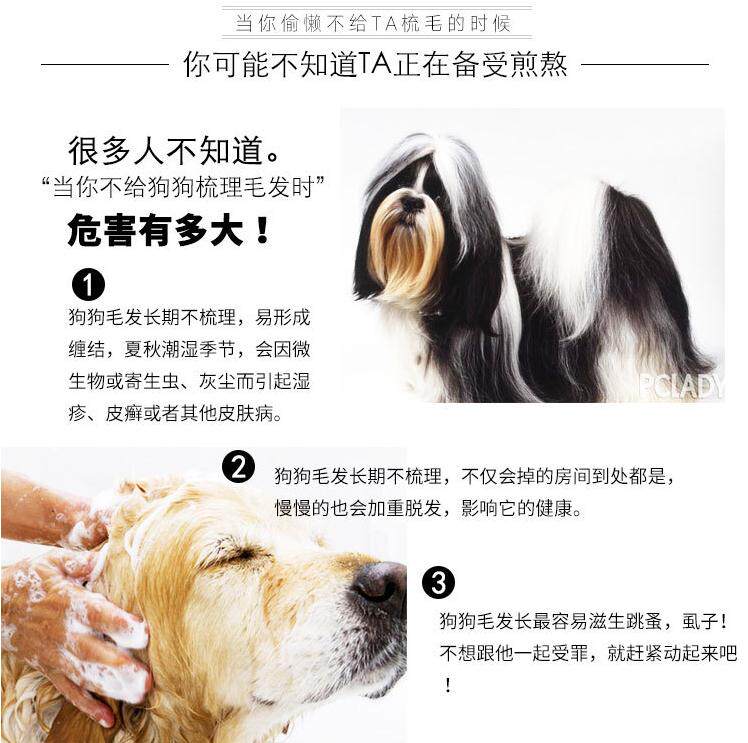 当你偷懒不给TA梳毛的时候

你可能不知道TA正在备受煎熬

很多人不知道。
“当你不给狗狗梳理毛发时”
危害有多大！

1
狗狗毛发长期不梳理，易形成缠结，夏秋潮湿季节，会因微生物或寄生虫、灰尘而引起湿疹、皮癣或者其他皮肤病。

PCLADY

2
狗狗毛发长期不梳理，不仅会掉的房间到处都是，慢慢的也会加重脱发，影响它的健康。

3
狗狗毛发长最容易滋生跳蚤，虱子！不想跟他一起受罪，就赶紧动起来吧！