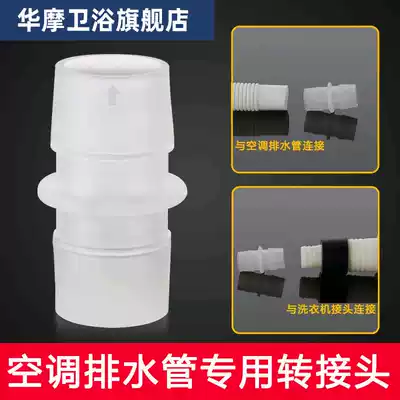 华摩卫浴旗舰店

与空调排水管连接

与洗衣机接头连接

空调排水管专用转接头