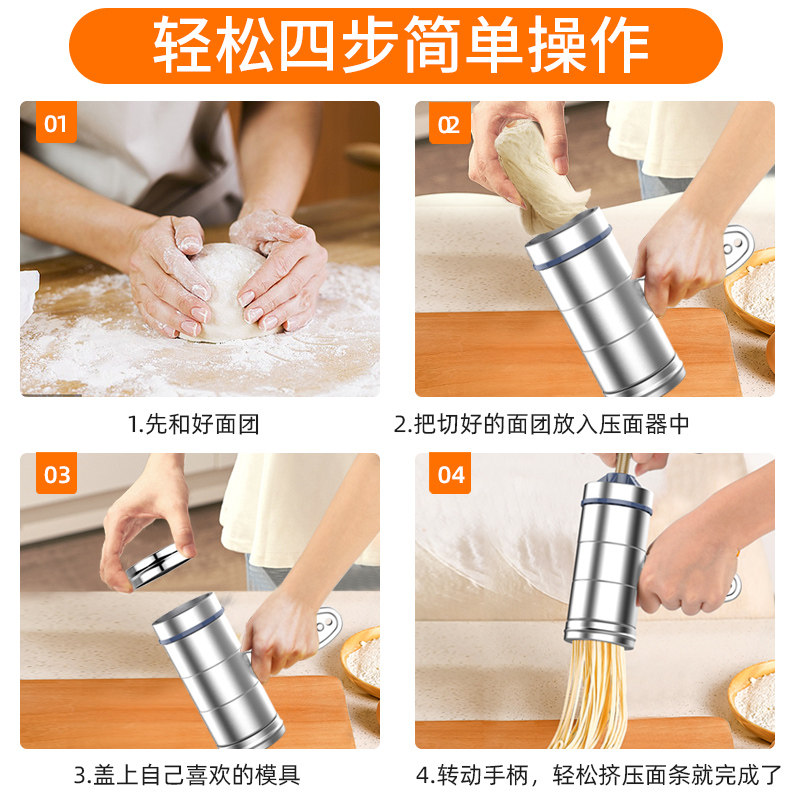 轻松四步简单操作

01

1.先和好面团

02

2.把切好的面团放入压面器中

03

3.盖上自己喜欢的模具

04

4.转动手柄，轻松挤压面条就完成了