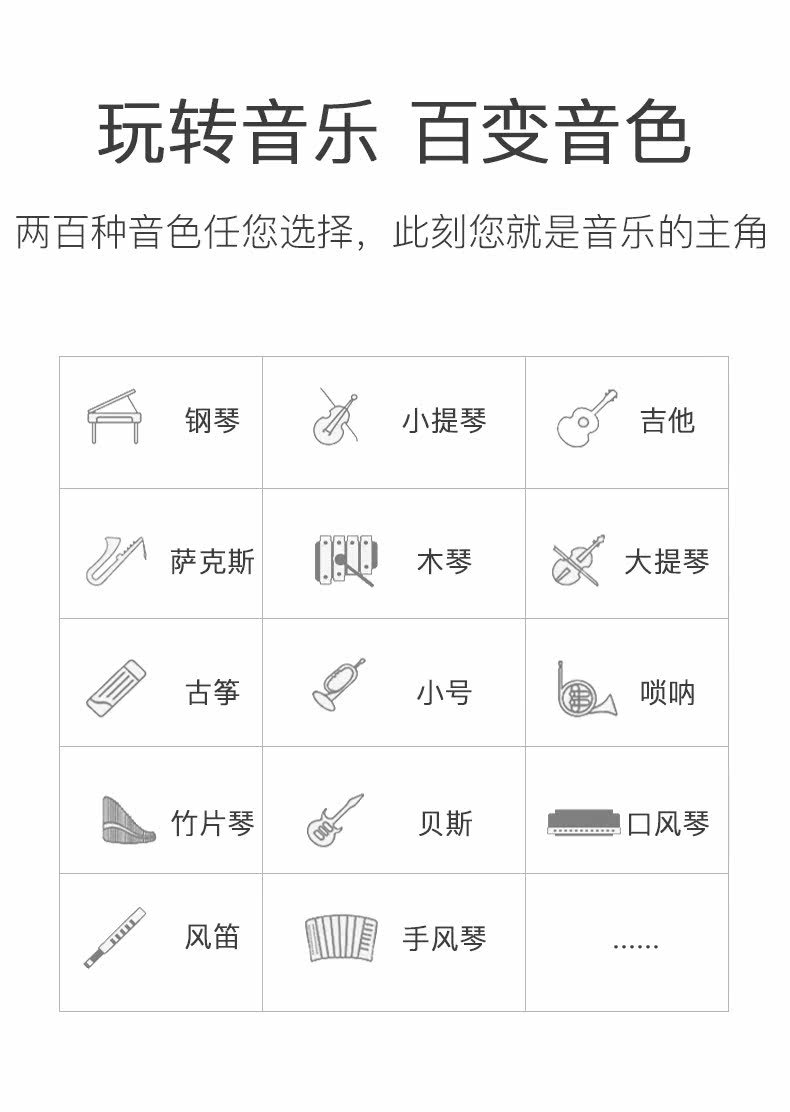 玩转音乐 百变音色

两百种音色任您选择，此刻您就是音乐的主角

| 钢琴 | 小提琴 | 吉他 |
|---|---|---|
| 萨克斯 | 木琴 | 大提琴 |
| 古筝 | 小号 | 唢呐 |
| 竹片琴 | 贝斯 | 口风琴 |
| 风笛 | 手风琴 | ...... |