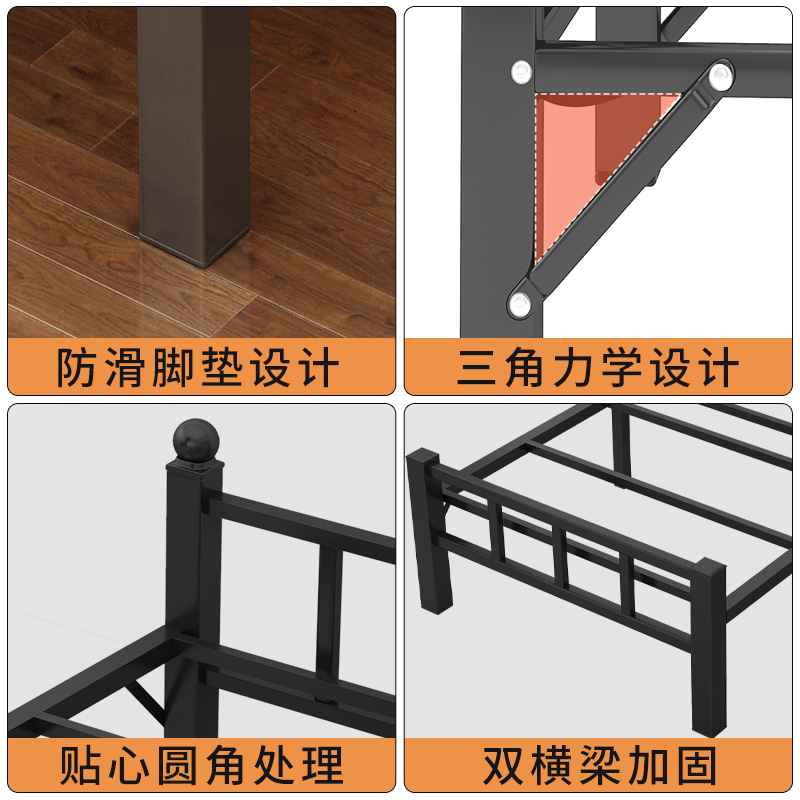 防滑脚垫设计

三角力学设计

贴心圆角处理

双横梁加固