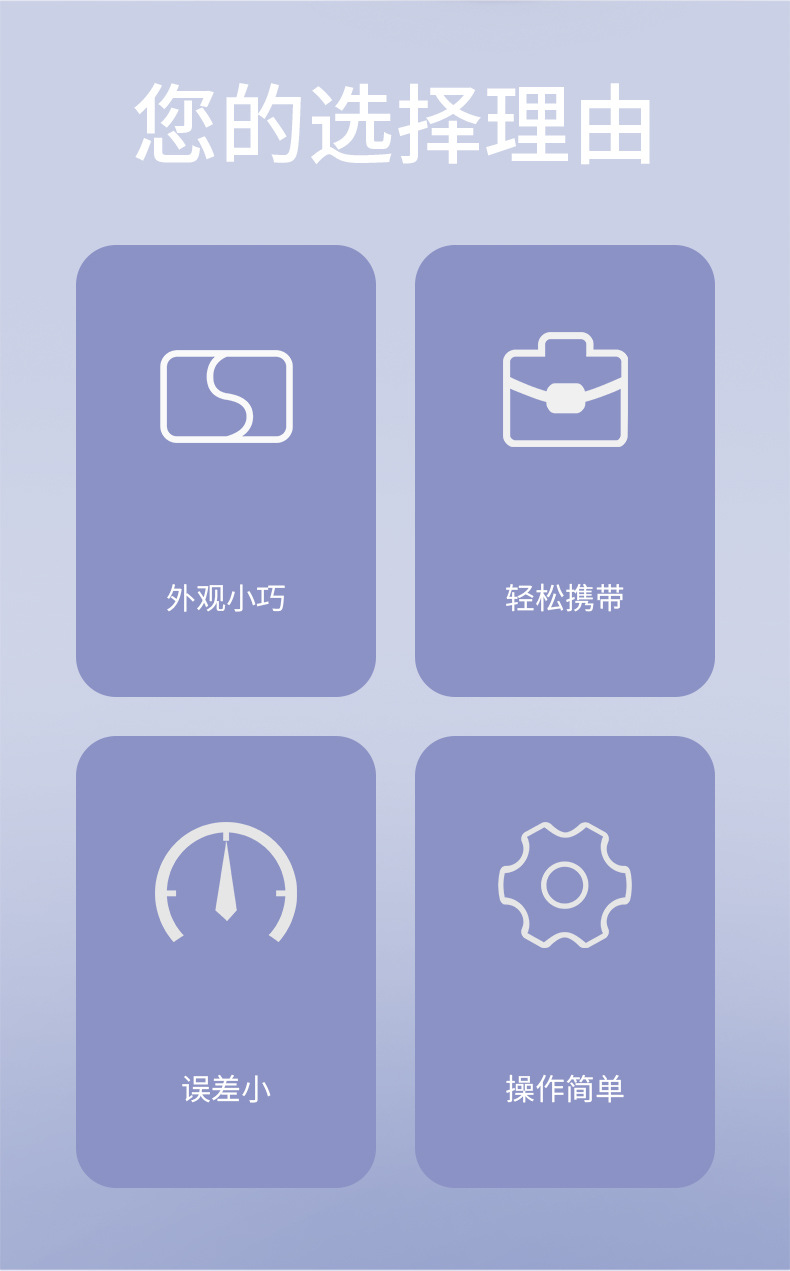 您的选择理由

外观小巧

轻松携带

误差小

操作简单