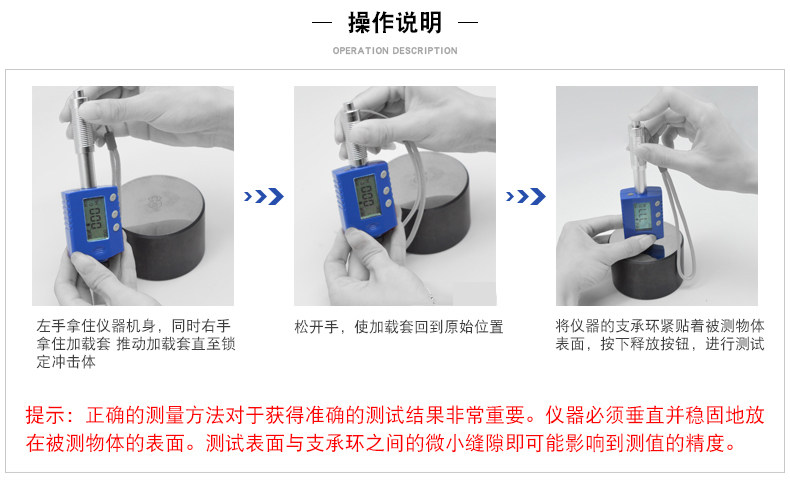 — 操作说明 —
OPERATION DESCRIPTION

左手拿住仪器机身，同时右手拿住加载套 推动加载套直至锁定冲击体

松开手，使加载套回到原始位置

将仪器的支承环紧贴着被测物体表面，按下释放按钮，进行测试

提示：正确的测量方法对于获得准确的测试结果非常重要。仪器必须垂直并稳固地放在被测物体的表面。测试表面与支承环之间的微小缝隙即可能影响到测值的精度。