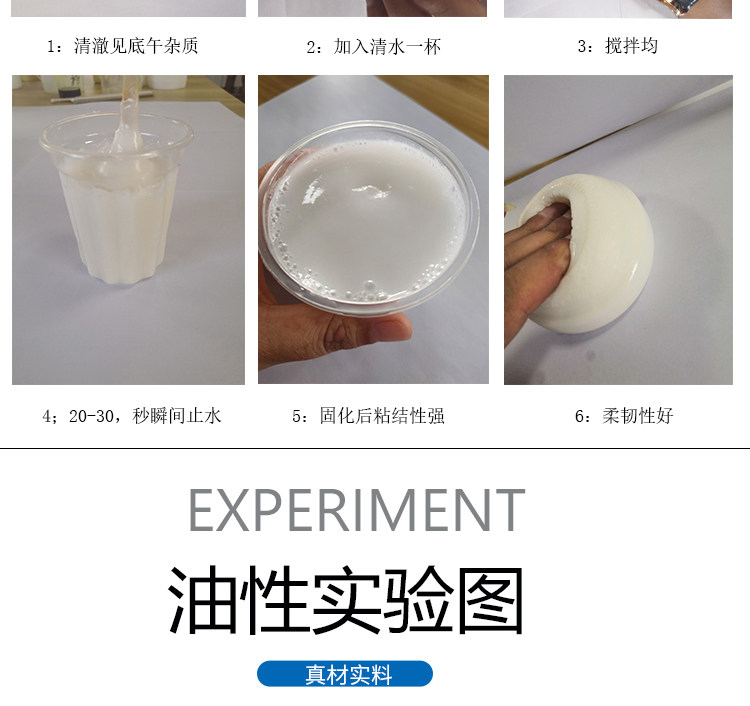 1：清澈见底午杂质

2：加入清水一杯

3：搅拌均

4；20-30，秒瞬间止水

5：固化后粘结性强

6：柔韧性好

EXPERIMENT

油性实验图

真材实料