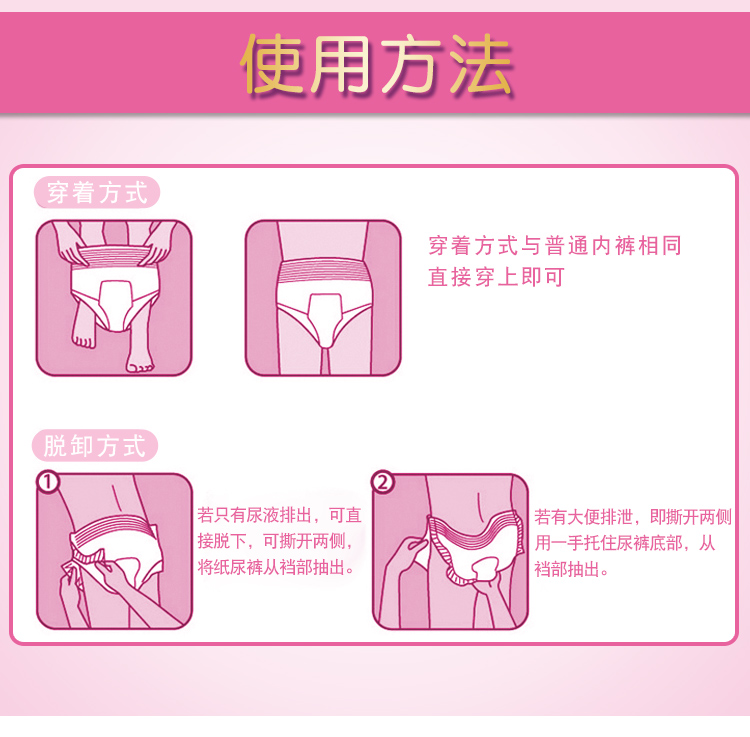 使用方法

穿着方式

穿着方式与普通内裤相同
直接穿上即可

脱卸方式

1

若只有尿液排出，可直接脱下，可撕开两侧，将纸尿裤从裆部抽出。

2

若有大便排泄，即撕开两侧用一手托住尿裤底部，从裆部抽出。