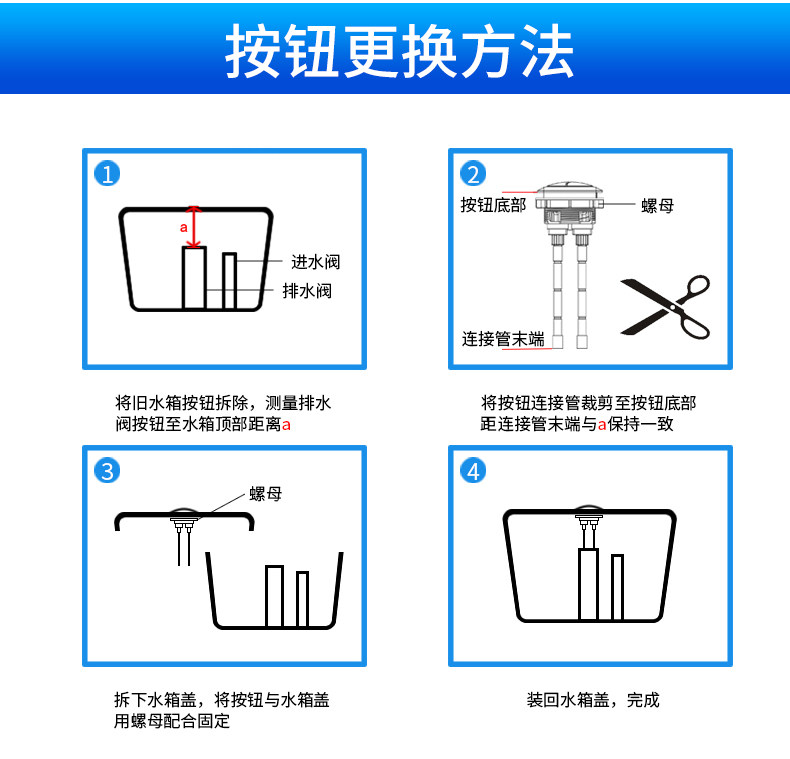 按钮更换方法

1

a

进水阀

排水阀

将旧水箱按钮拆除，测量排水阀按钮至水箱顶部距离a

2

按钮底部

螺母

连接管末端

将按钮连接管裁剪至按钮底部距连接管末端与a保持一致

3

螺母

拆下水箱盖，将按钮与水箱盖用螺母配合固定

4

装回水箱盖，完成