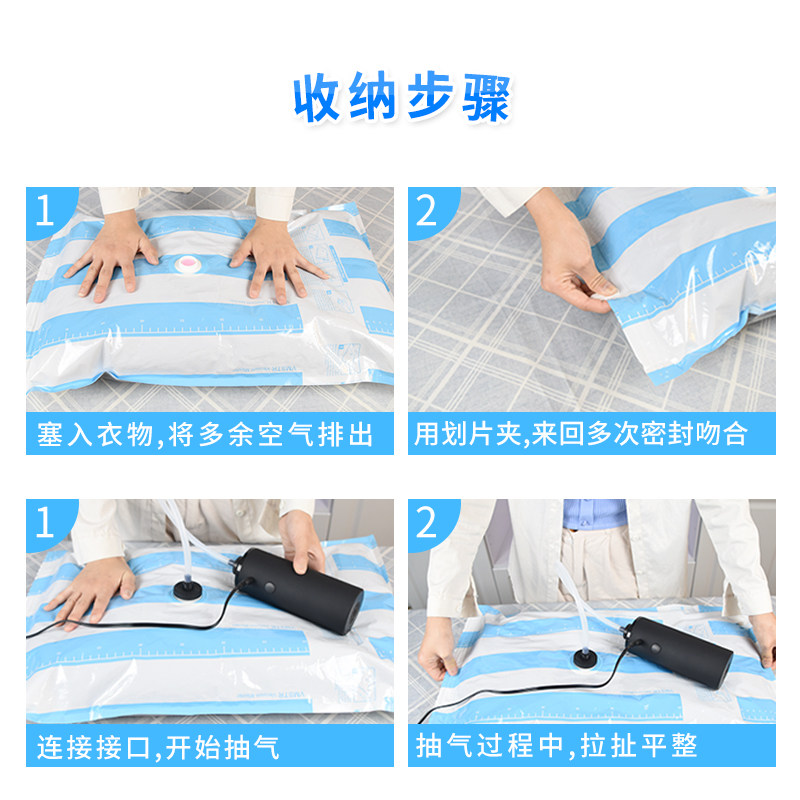 收纳步骤

1
塞入衣物,将多余空气排出

2
用划片夹,来回多次密封吻合

1
连接接口,开始抽气

2
抽气过程中,拉扯平整