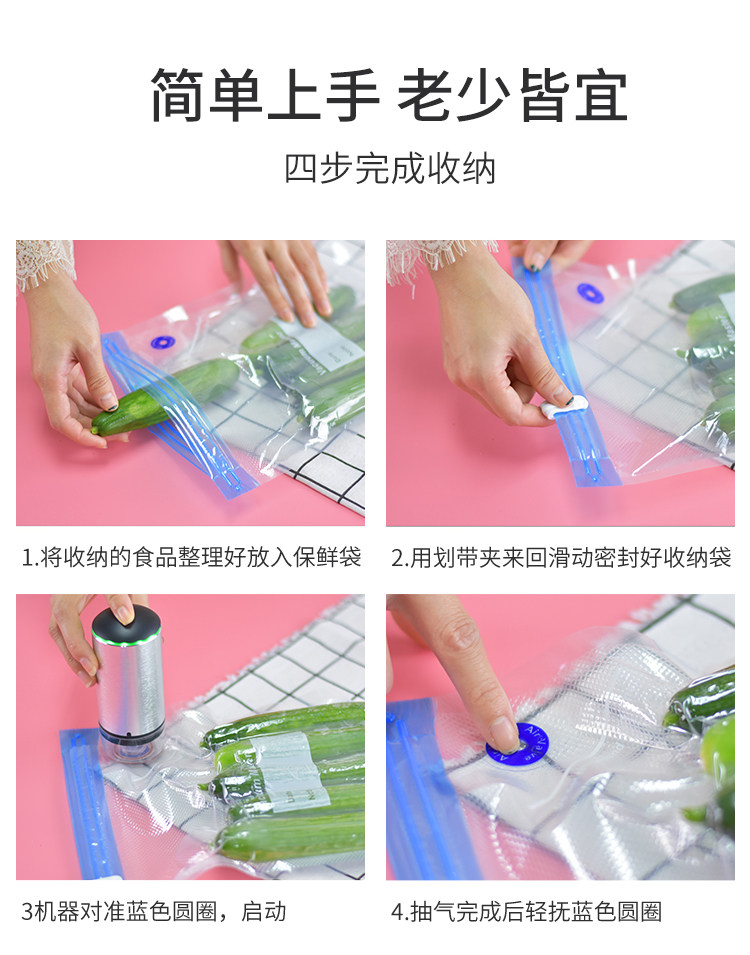 简单上手 老少皆宜

四步完成收纳

1.将收纳的食品整理好放入保鲜袋

2.用划带夹来回滑动密封好收纳袋

3机器对准蓝色圆圈，启动

4.抽气完成后轻抚蓝色圆圈