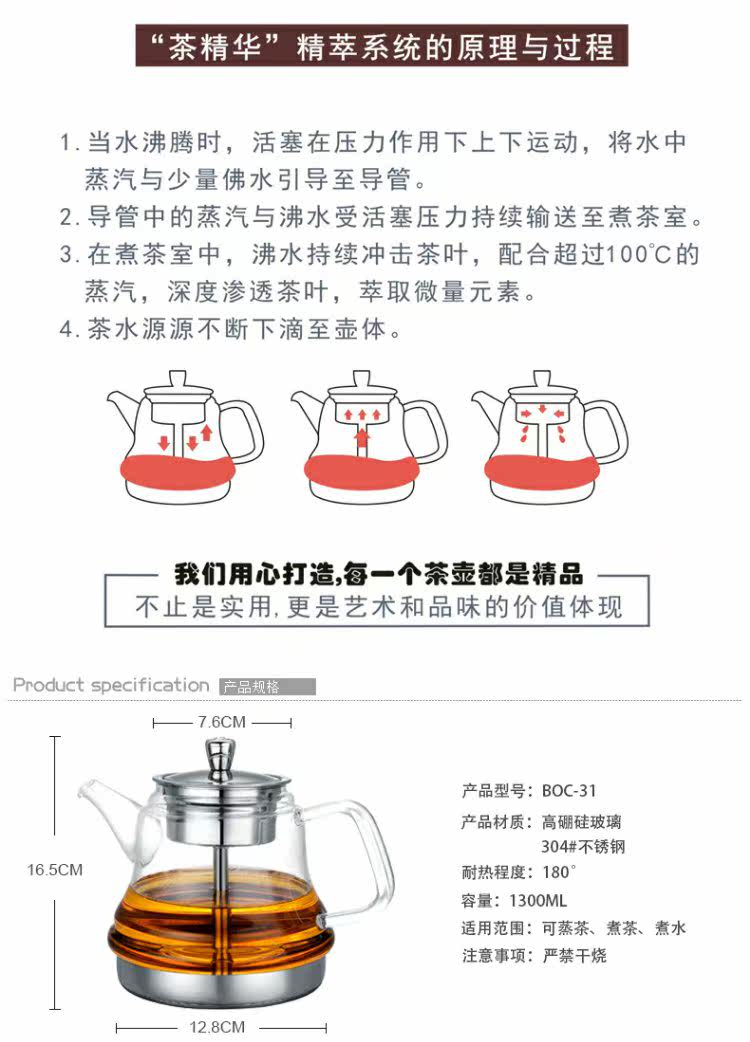 “茶精华”精萃系统的原理与过程

1. 当水沸腾时，活塞在压力作用下上下运动，将水中蒸汽与少量佛水引导至导管。
2. 导管中的蒸汽与沸水受活塞压力持续输送至煮茶室。
3. 在煮茶室中，沸水持续冲击茶叶，配合超过100℃的蒸汽，深度渗透茶叶，萃取微量元素。
4. 茶水源源不断下滴至壶体。

我们用心打造,每一个茶壶都是精品
不止是实用,更是艺术和品味的价值体现

Product specification 产品规格

7.6CM
16.5CM
12.8CM

产品型号：BOC-31
产品材质：高硼硅玻璃
304#不锈钢
耐热程度：180°
容量：1300ML
适用范围：可蒸茶、煮茶、煮水
注意事项：严禁干烧