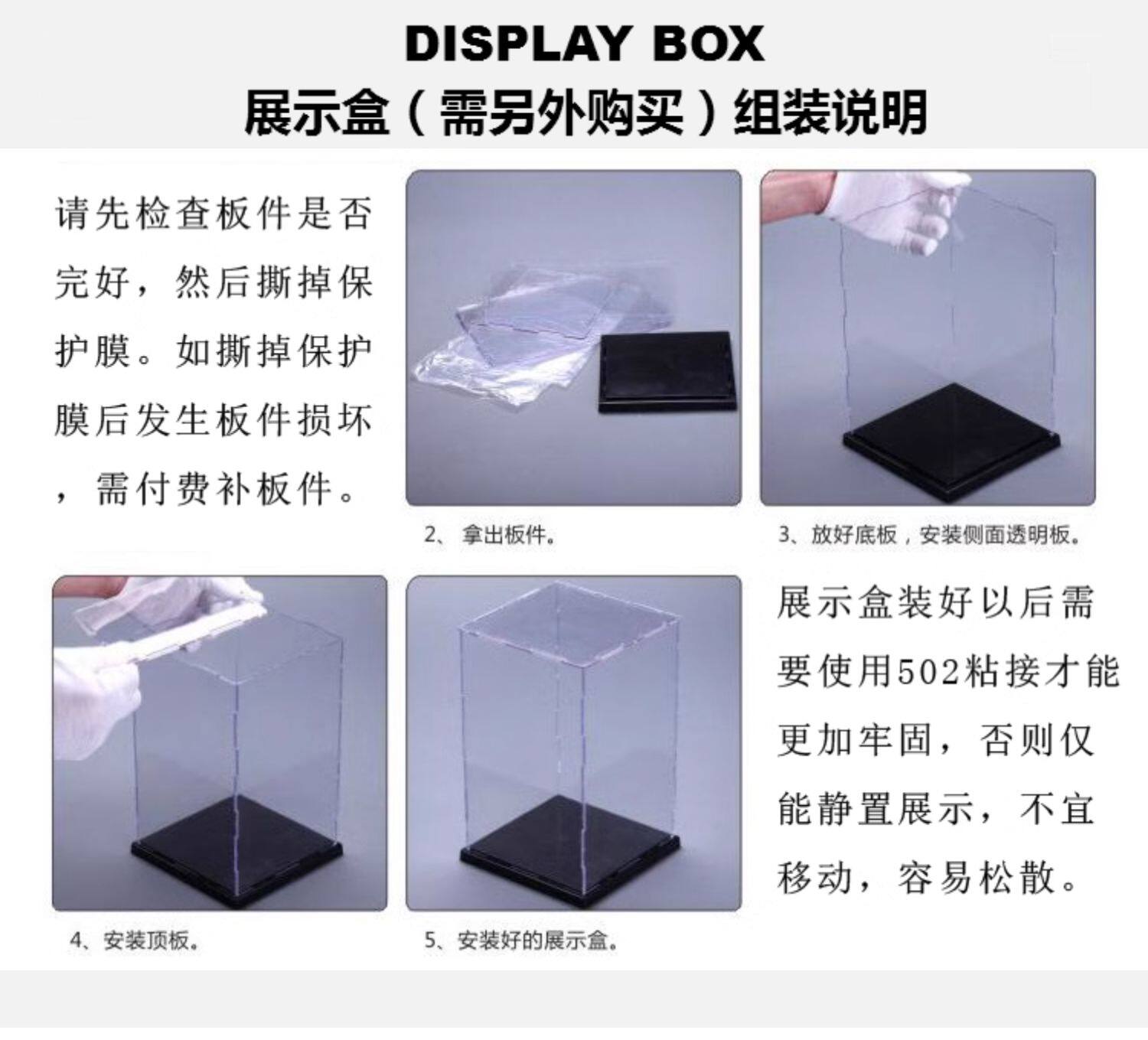 DISPLAY BOX
展示盒（需另外购买）组装说明

请先检查板件是否完好，然后撕掉保护膜。如撕掉保护膜后发生板件损坏，需付费补板件。

2、拿出板件。

3、放好底板，安装侧面透明板。

4、安装顶板。

5、安装好的展示盒。

展示盒装好以后需要使用502粘接才能更加牢固，否则仅能静置展示，不宜移动，容易松散。