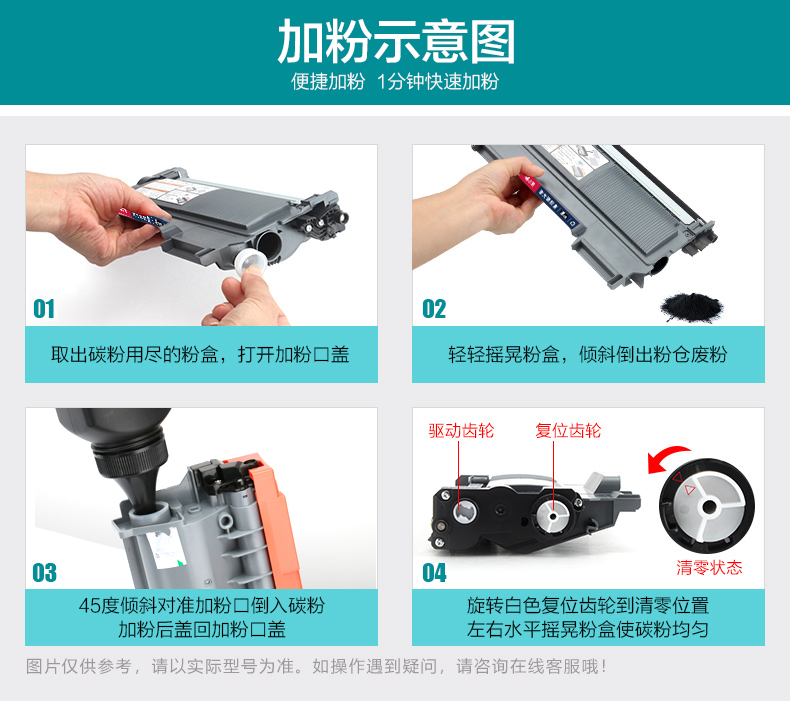 加粉示意图
便捷加粉 1分钟快速加粉

01
取出碳粉用尽的粉盒，打开加粉口盖

02
轻轻摇晃粉盒，倾斜倒出粉仓废粉

03
45度倾斜对准加粉口倒入碳粉
加粉后盖回加粉口盖

驱动齿轮
复位齿轮
清零状态
04
旋转白色复位齿轮到清零位置
左右水平摇晃粉盒使碳粉均匀

图片仅供参考，请以实际型号为准。如操作遇到疑问，请咨询在线客服哦！