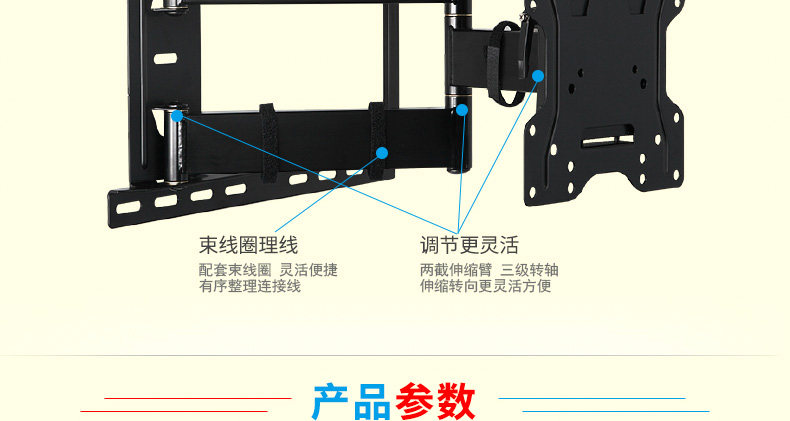 束线圈理线
配套束线圈 灵活便捷
有序整理连接线

调节更灵活
两截伸缩臂 三级转轴
伸缩转向更灵活方便

产品参数