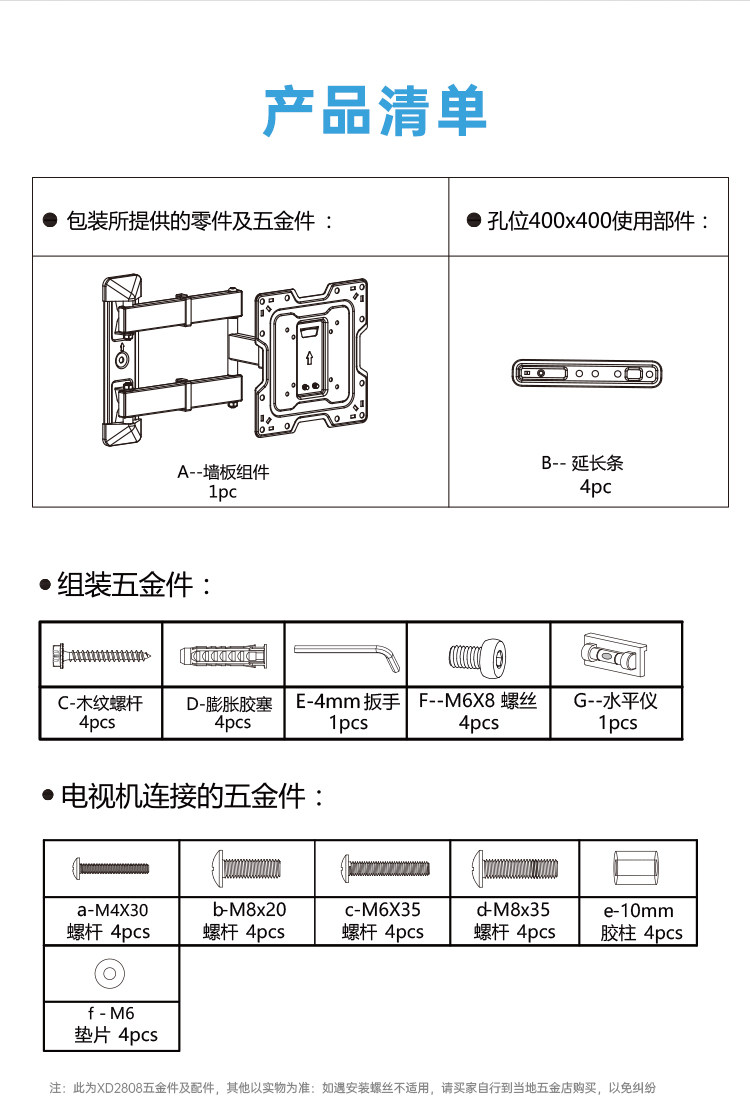 产品清单

| ● 包装所提供的零件及五金件： | ● 孔位400x400使用部件： |
|---|---|
| A--墙板组件 1pc | B-- 延长条 4pc |

● 组装五金件：

| C-木纹螺杆 4pcs | D-膨胀胶塞 4pcs | E-4mm 扳手 1pcs | F--M6X8 螺丝 4pcs | G--水平仪 1pcs |
|---|---|---|---|---|

● 电视机连接的五金件：

| a-M4X30 螺杆 4pcs | b-M8x20 螺杆 4pcs | c-M6X35 螺杆 4pcs | d-M8x35 螺杆 4pcs | e-10mm 胶柱 4pcs |
|---|---|---|---|---|
| f - M6 垫片 4pcs | | | | |

注：此为XD2808五金件及配件，其他以实物为准：如遇安装螺丝不适用，请买家自行到当地五金店购买，以免纠纷