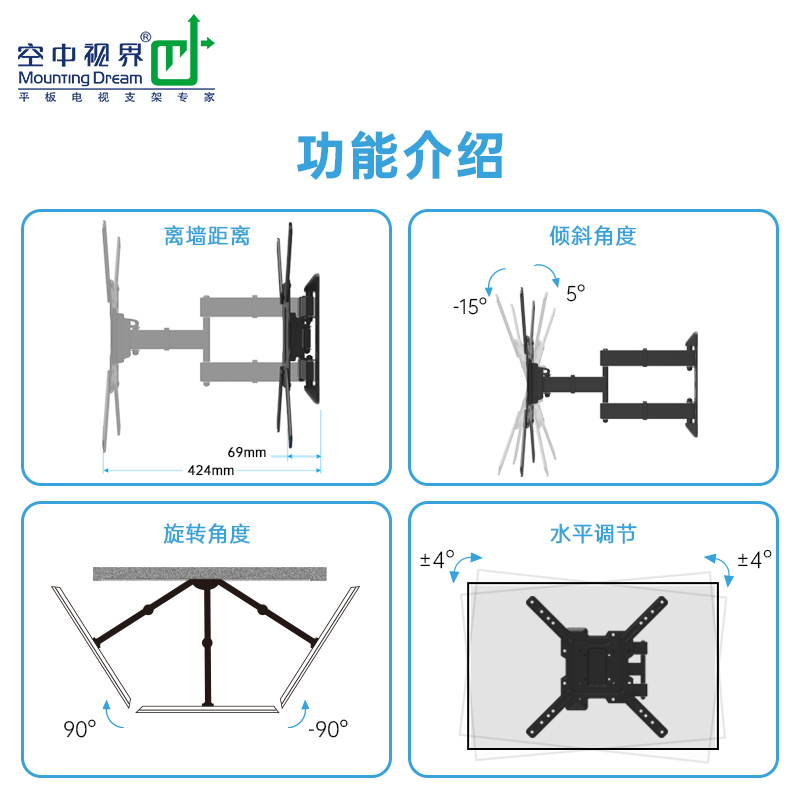 空中视界®
Mounting Dream
平板电视支架专家

功能介绍

离墙距离

69mm
424mm

倾斜角度

-15°
5°

旋转角度

90°
-90°

水平调节

±4°
±4°