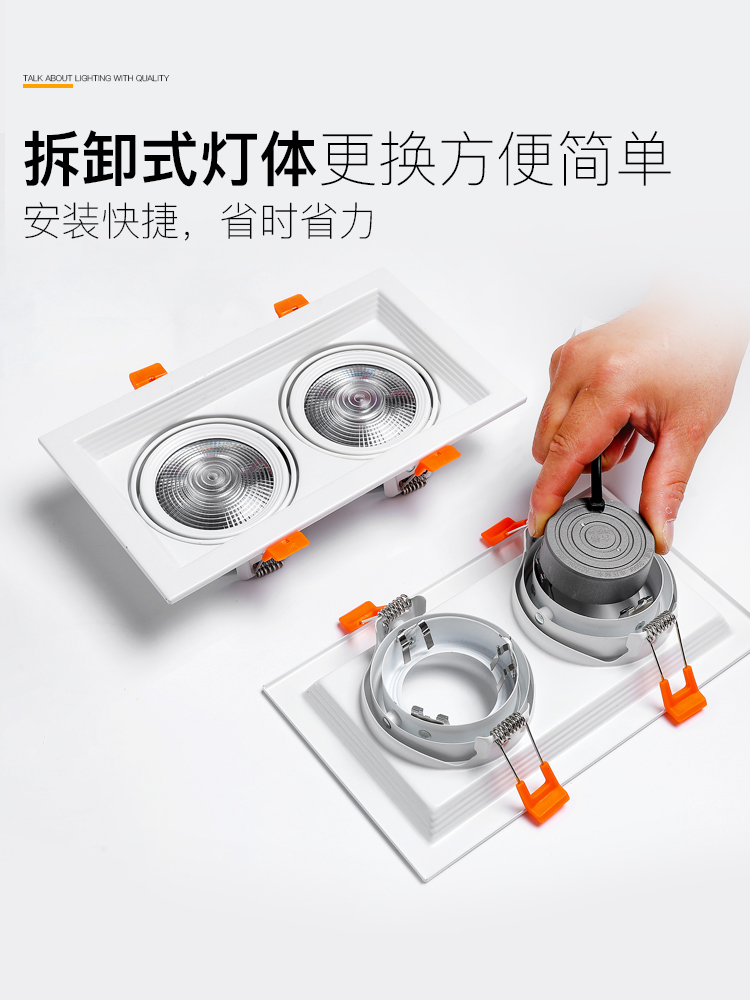 TALK ABOUT LIGHTING WITH QUALITY

拆卸式灯体更换方便简单

安装快捷，省时省力