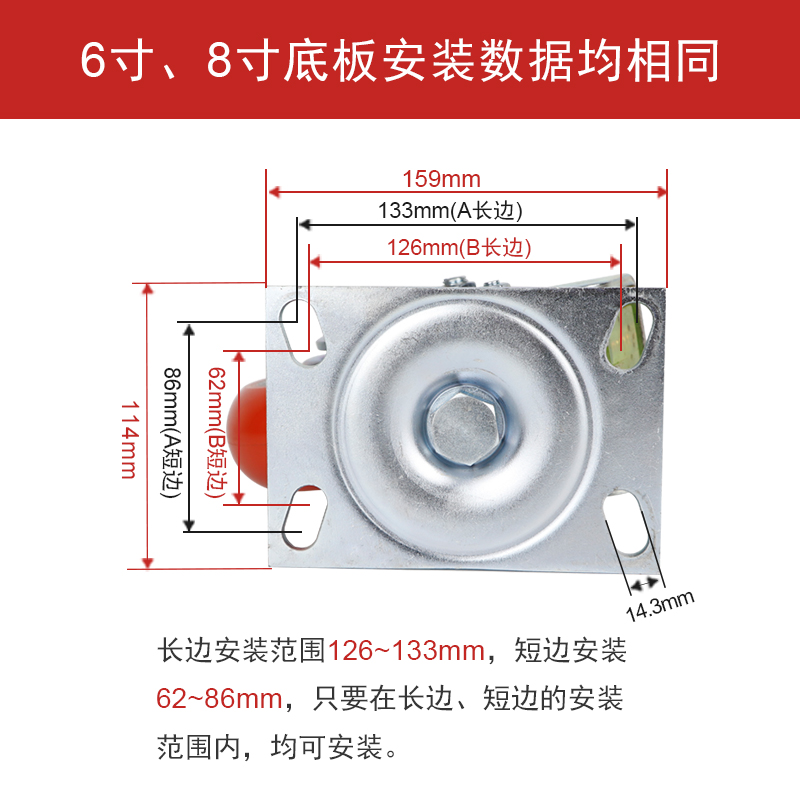 6寸、8寸底板安装数据均相同

159mm

133mm(A长边)

126mm(B长边)

114mm

86mm(A短边)

62mm(B短边)

14.3mm

长边安装范围126~133mm，短边安装62~86mm，只要在长边、短边的安装范围内，均可安装。