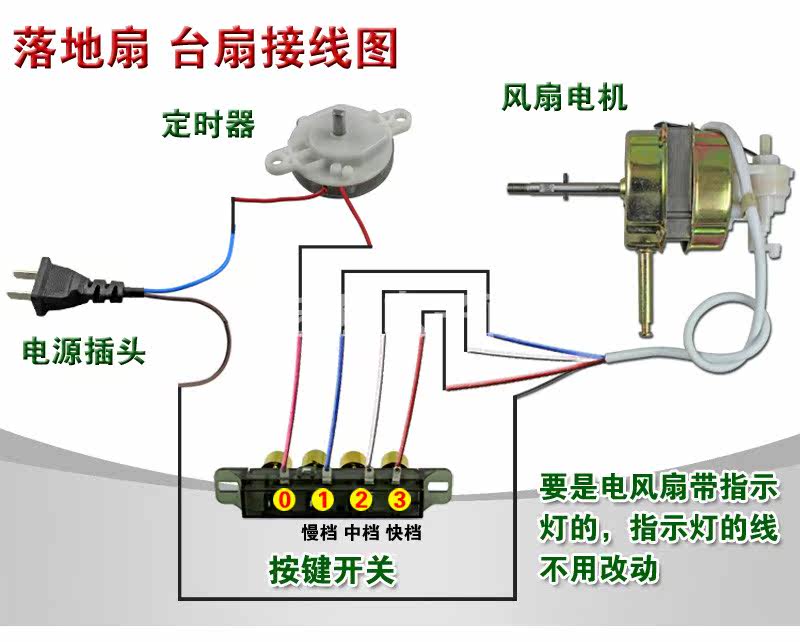 落地扇 台扇接线图

定时器

风扇电机

电源插头

0 1 2 3

慢档 中档 快档

按键开关

要是电风扇带指示灯的，指示灯的线不用改动