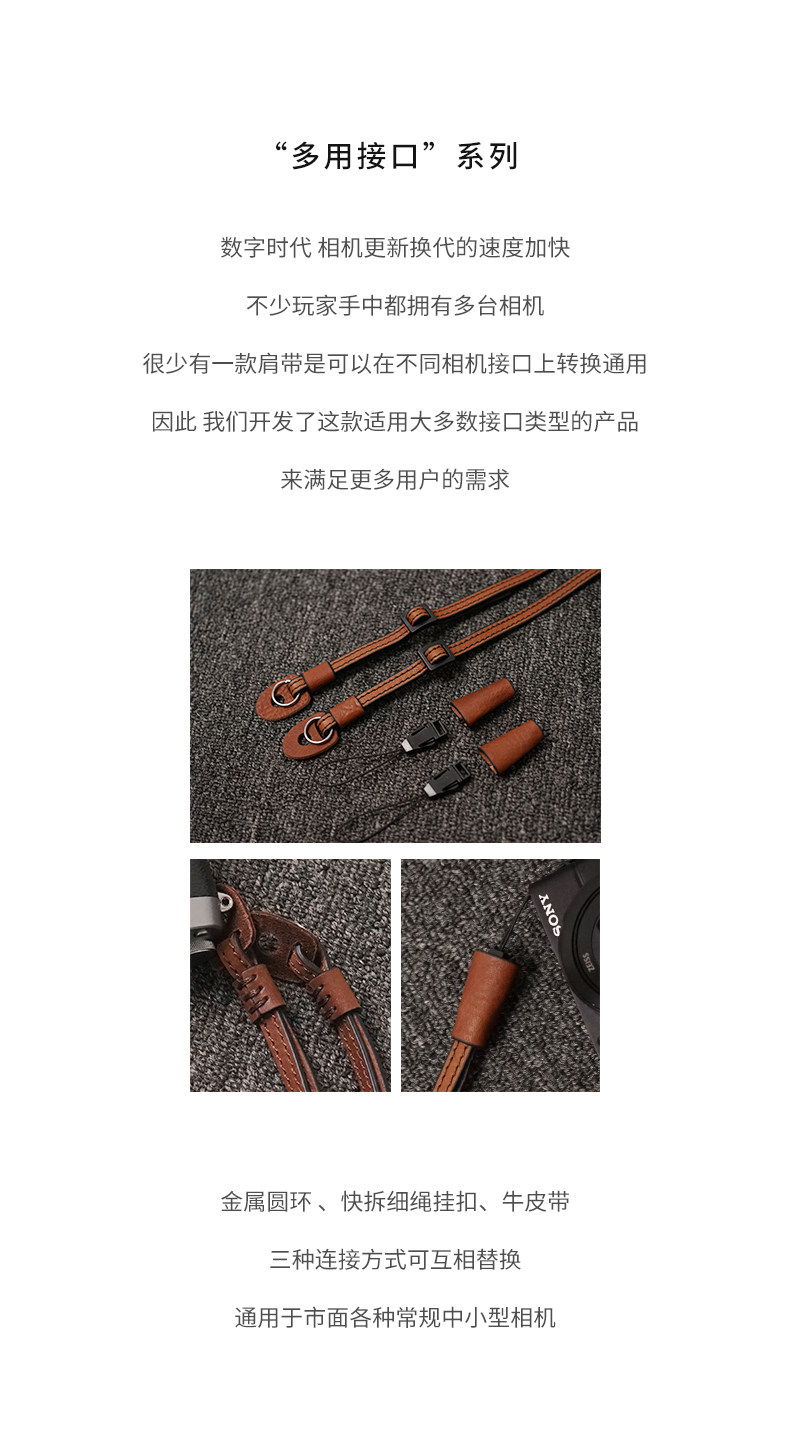 “多用接口”系列

数字时代 相机更新换代的速度加快

不少玩家手中都拥有多台相机

很少有一款肩带是可以在不同相机接口上转换通用

因此 我们开发了这款适用大多数接口类型的产品

来满足更多用户的需求

SONY

ZEISS

金属圆环 、快拆细绳挂扣、牛皮带

三种连接方式可互相替换

通用于市面各种常规中小型相机