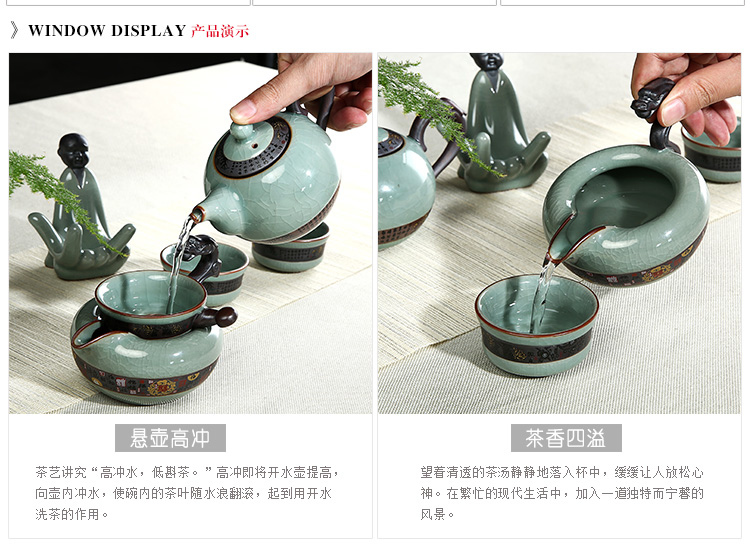 》WINDOW DISPLAY 产品演示

悬壶高冲

茶艺讲究“高冲水，低斟茶。”高冲即将开水壶提高，向壶内冲水，使碗内的茶叶随水浪翻滚，起到用开水洗茶的作用。

茶香四溢

望着清透的茶汤静静地落入杯中，缓缓让人放松心神。在繁忙的现代生活中，加入一道独特而宁馨的风景。