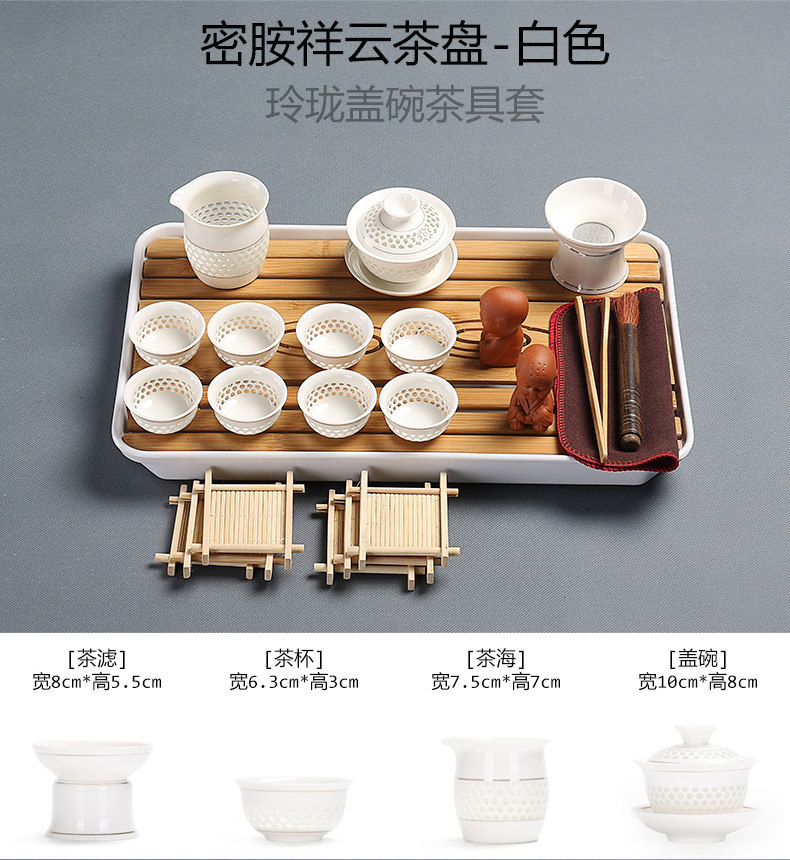 密胺祥云茶盘-白色

玲珑盖碗茶具套

[茶滤]
宽8cm*高5.5cm

[茶杯]
宽6.3cm*高3cm

[茶海]
宽7.5cm*高7cm

[盖碗]
宽10cm*高8cm