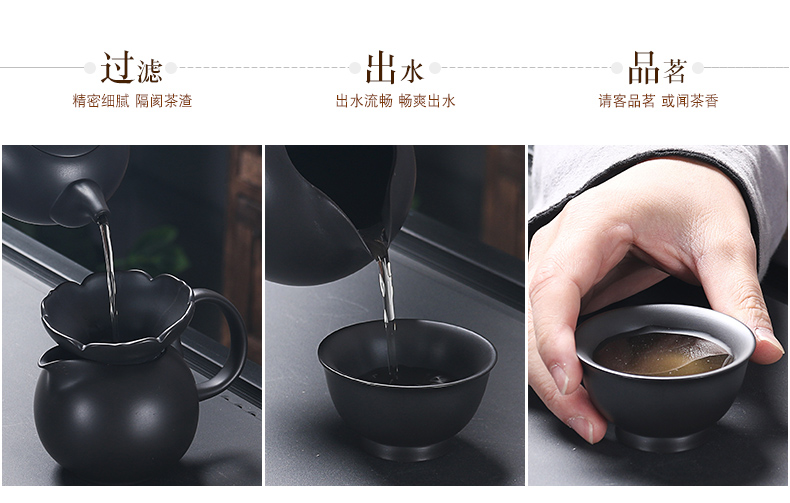 过滤
精密细腻 隔阂茶渣

出水
出水流畅 畅爽出水

品茗
请客品茗 或闻茶香