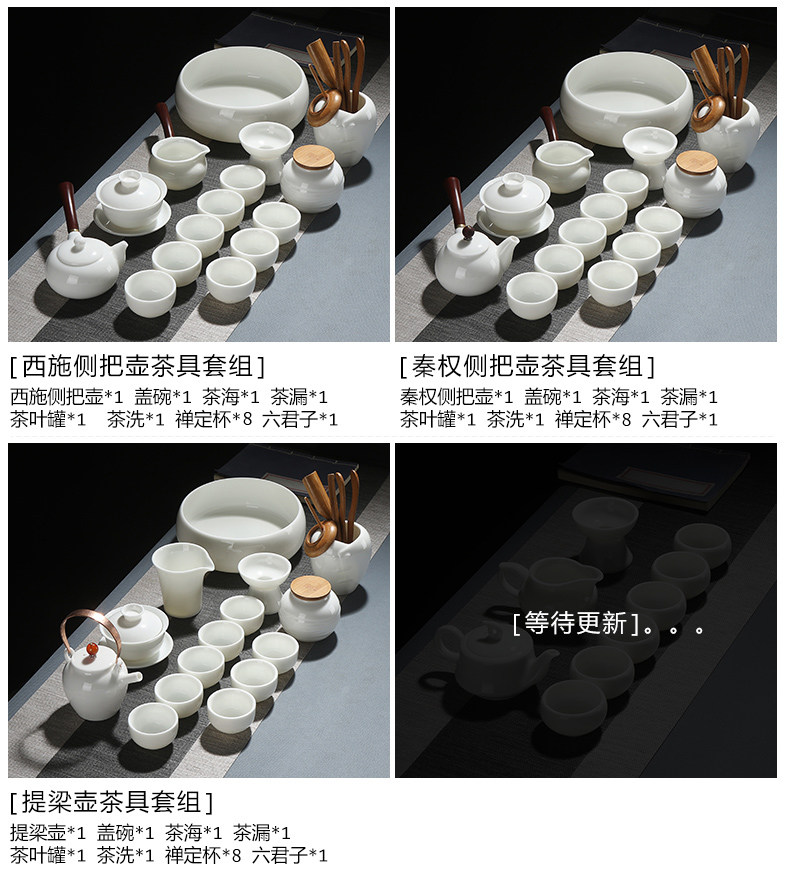 [西施侧把壶茶具套组]
西施侧把壶*1 盖碗*1 茶海*1 茶漏*1
茶叶罐*1 茶洗*1 禅定杯*8 六君子*1

[秦权侧把壶茶具套组]
秦权侧把壶*1 盖碗*1 茶海*1 茶漏*1
茶叶罐*1 茶洗*1 禅定杯*8 六君子*1

[提梁壶茶具套组]
提梁壶*1 盖碗*1 茶海*1 茶漏*1
茶叶罐*1 茶洗*1 禅定杯*8 六君子*1

[等待更新]。。。