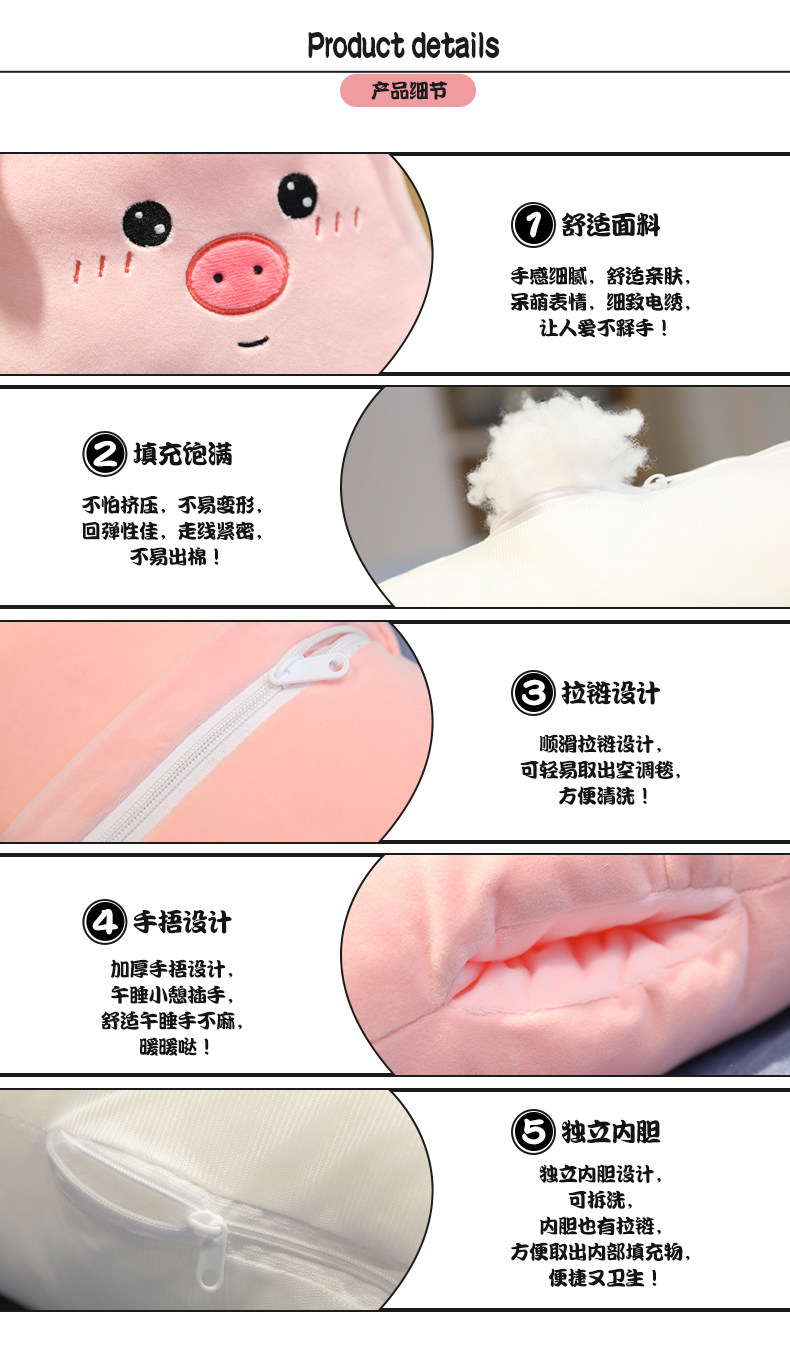 Product details

产品细节

1 舒适面料

手感细腻，舒适亲肤，
呆萌表情，细致电绣，
让人爱不释手！

2 填充饱满

不怕挤压，不易变形，
回弹性佳，走线紧密，
不易出棉！

3 拉链设计

顺滑拉链设计，
可轻易取出空调毯，
方便清洗！

4 手捂设计

加厚手捂设计，
午睡小憩插手，
舒适午睡手不麻，
暖暖哒！

5 独立内胆

独立内胆设计，
可拆洗，
内胆也有拉链，
方便取出内部填充物，
便捷又卫生！