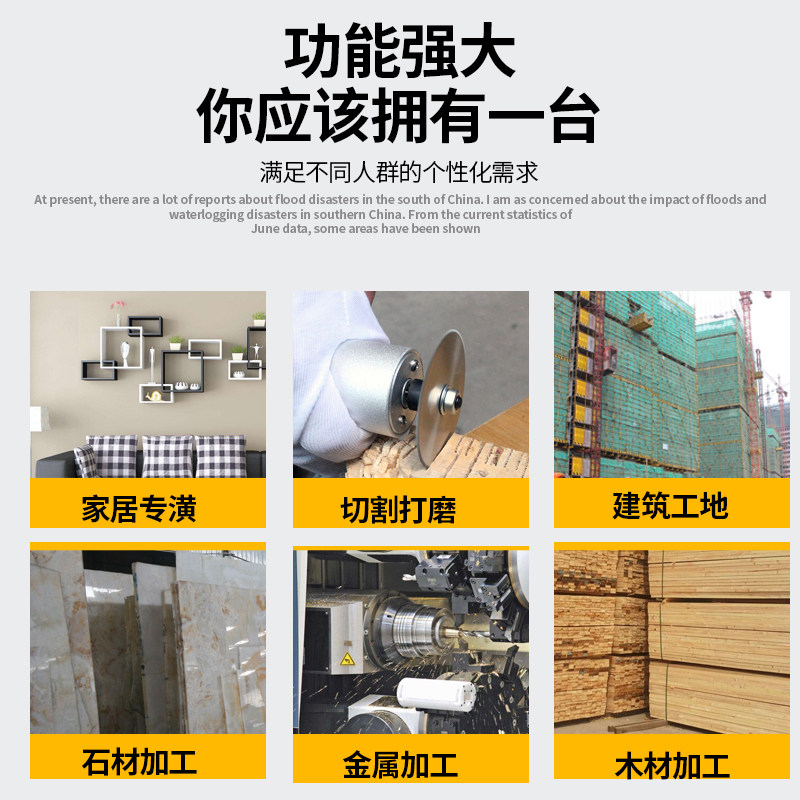 功能强大
你应该拥有一台

满足不同人群的个性化需求

At present, there are a lot of reports about flood disasters in the south of China. I am as concerned about the impact of floods and waterlogging disasters in southern China. From the current statistics of June data, some areas have been shown

家居专潢

切割打磨

建筑工地

石材加工

金属加工

木材加工