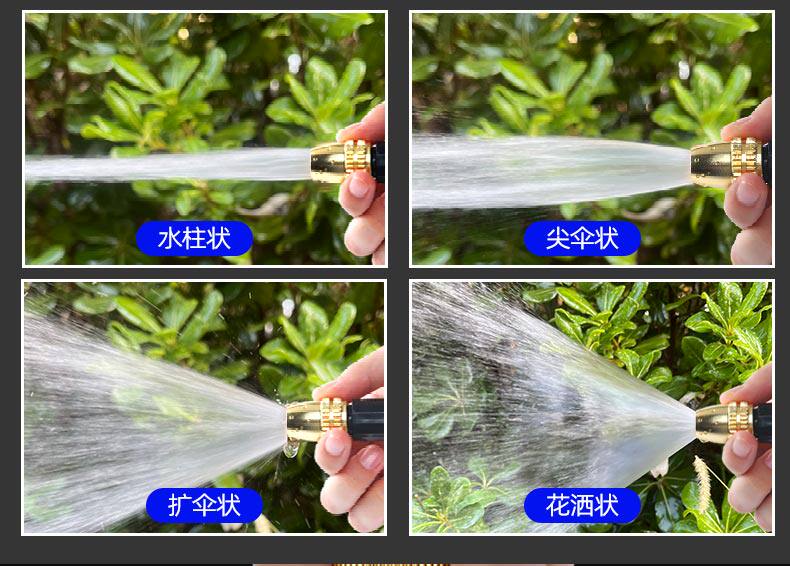 水柱状

尖伞状

扩伞状

花洒状