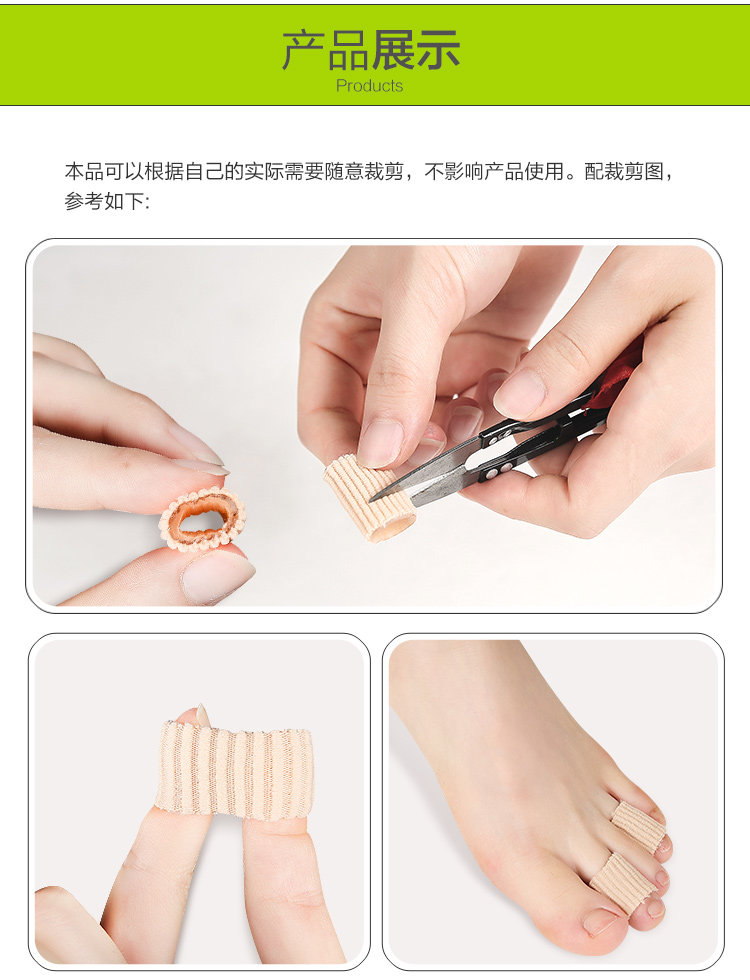 产品展示
Products

本品可以根据自己的实际需要随意裁剪，不影响产品使用。配裁剪图，参考如下: