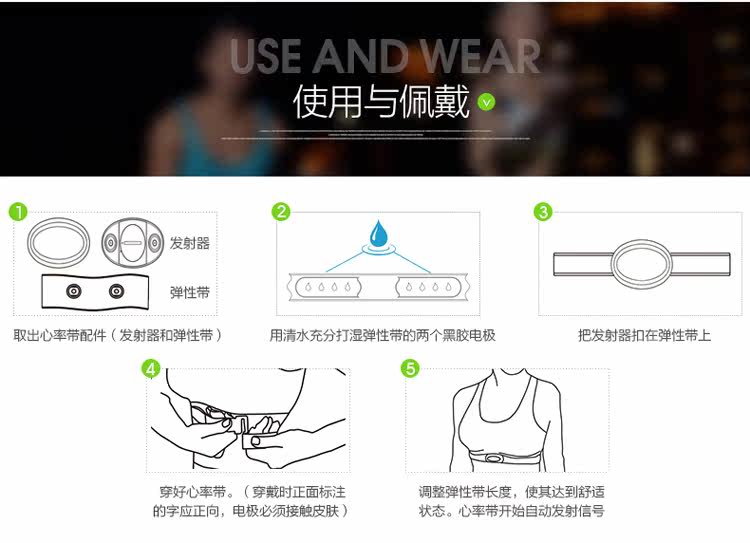 USE AND WEAR
使用与佩戴

1
发射器
弹性带
取出心率带配件（发射器和弹性带）

2
用清水充分打湿弹性带的两个黑胶电极

3
把发射器扣在弹性带上

4
穿好心率带。（穿戴时正面标注的字应正向，电极必须接触皮肤）

5
调整弹性带长度，使其达到舒适状态。心率带开始自动发射信号