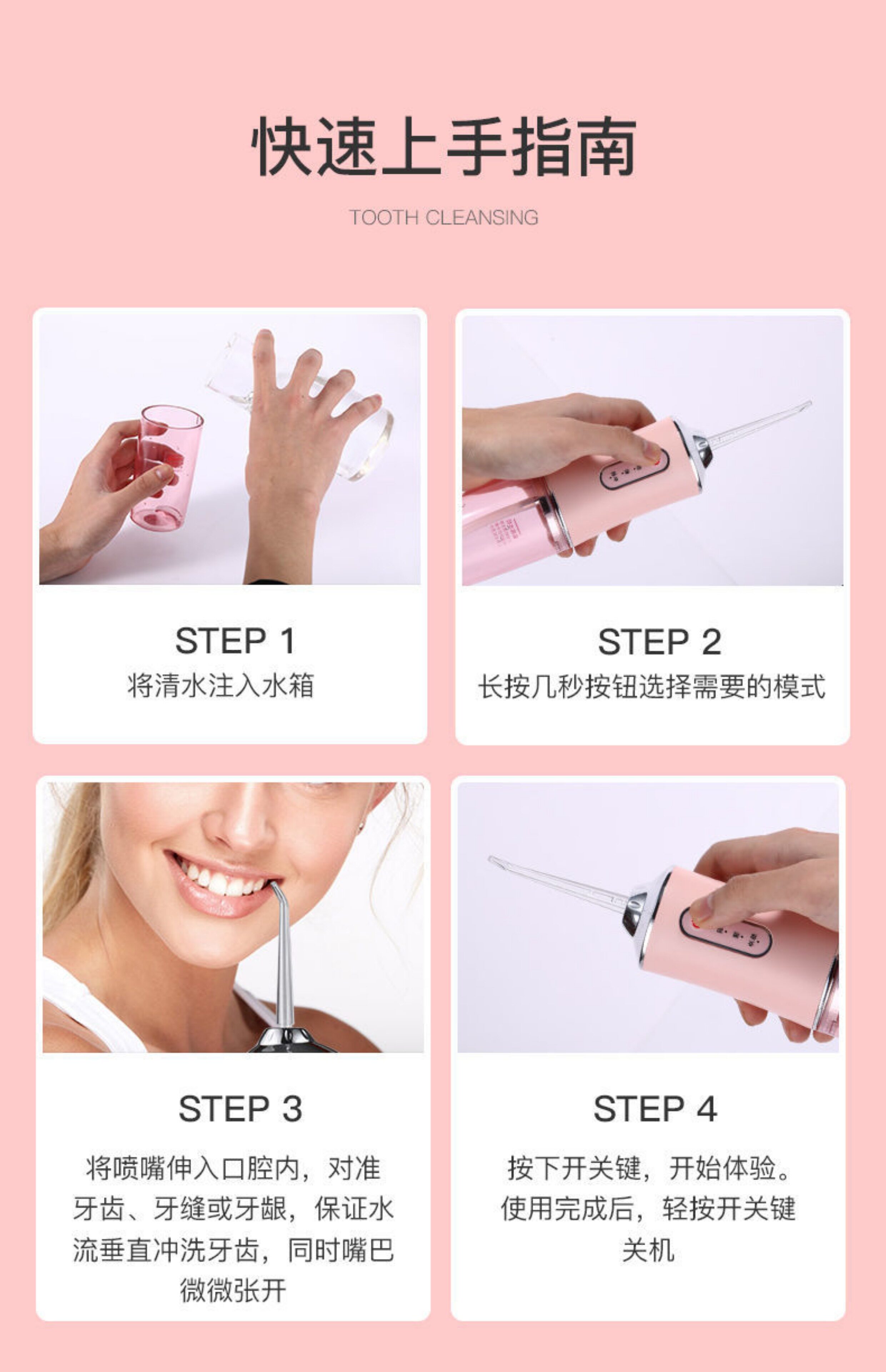 快速上手指南

TOOTH CLEANSING

STEP 1
将清水注入水箱

STEP 2
长按几秒按钮选择需要的模式

STEP 3
将喷嘴伸入口腔内，对准牙齿、牙缝或牙龈，保证水流垂直冲洗牙齿，同时嘴巴微微张开

STEP 4
按下开关键，开始体验。使用完成后，轻按开关键关机