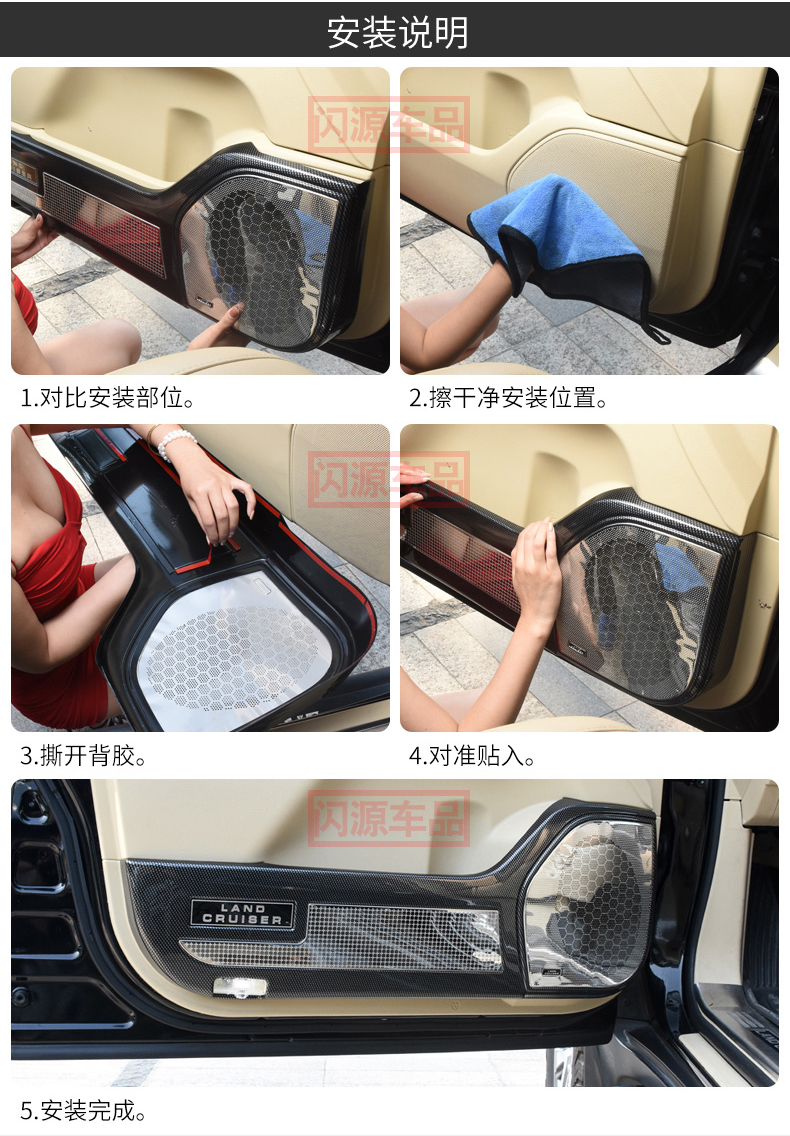 安装说明

闪源车品

1.对比安装部位。

2.擦干净安装位置。

闪源车品

3.撕开背胶。

4.对准贴入。

闪源车品

LAND CRUISER

5.安装完成。