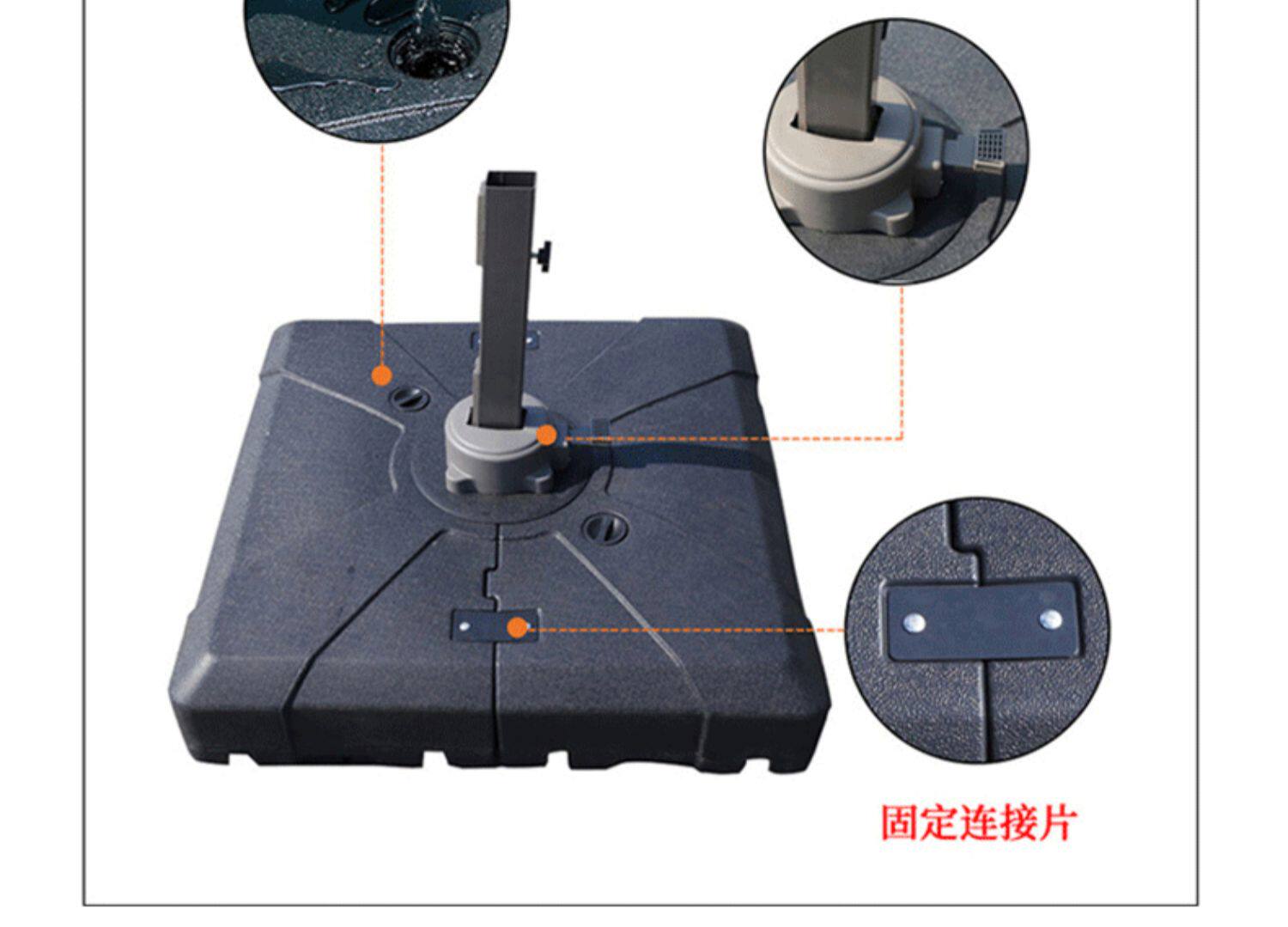 固定连接片