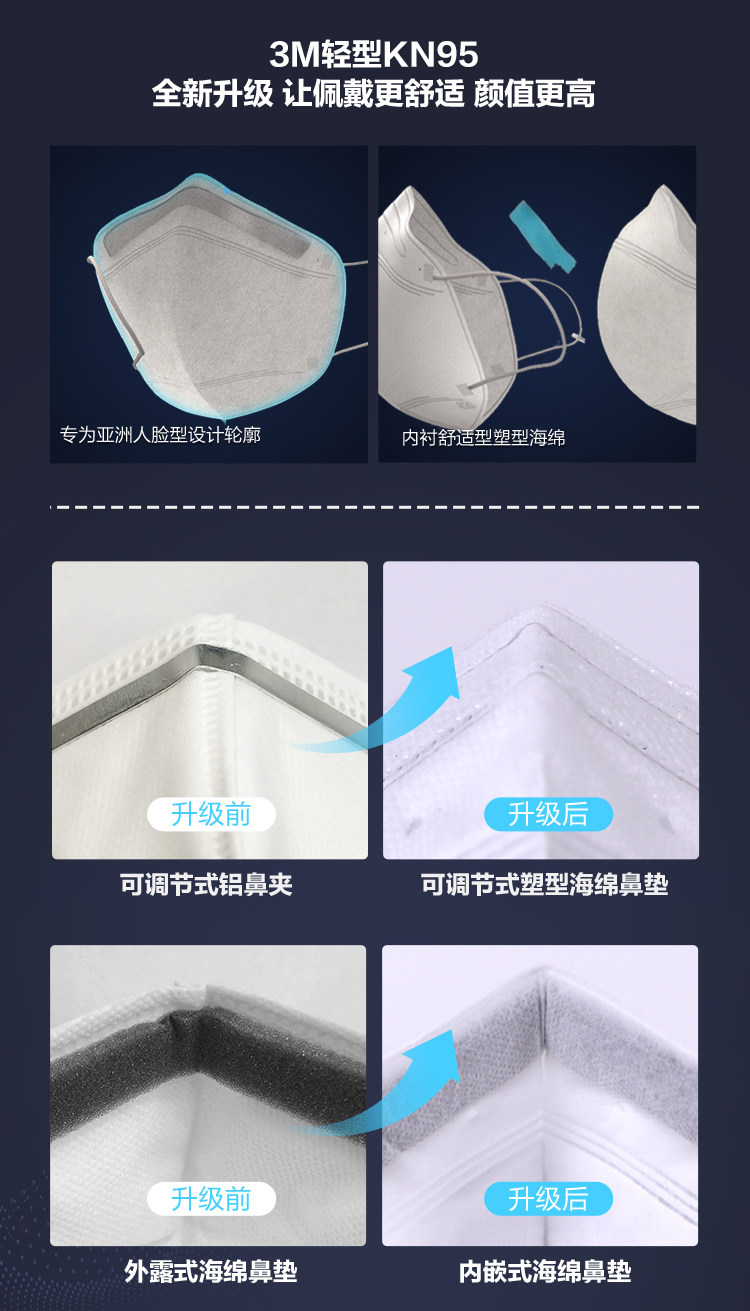 3M轻型KN95
全新升级 让佩戴更舒适 颜值更高

专为亚洲人脸型设计轮廓

内衬舒适型塑型海绵

升级前

升级后

可调节式铝鼻夹

可调节式塑型海绵鼻垫

升级前

升级后

外露式海绵鼻垫

内嵌式海绵鼻垫