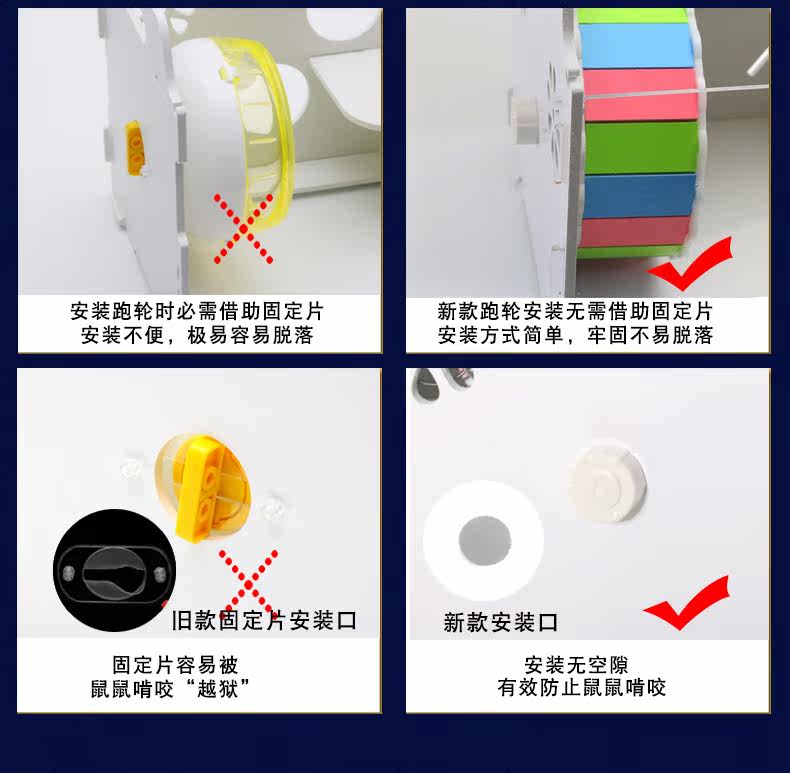 安装跑轮时必需借助固定片
安装不便，极易容易脱落

新款跑轮安装无需借助固定片
安装方式简单，牢固不易脱落

旧款固定片安装口

固定片容易被
鼠鼠啃咬“越狱”

新款安装口

安装无空隙
有效防止鼠鼠啃咬