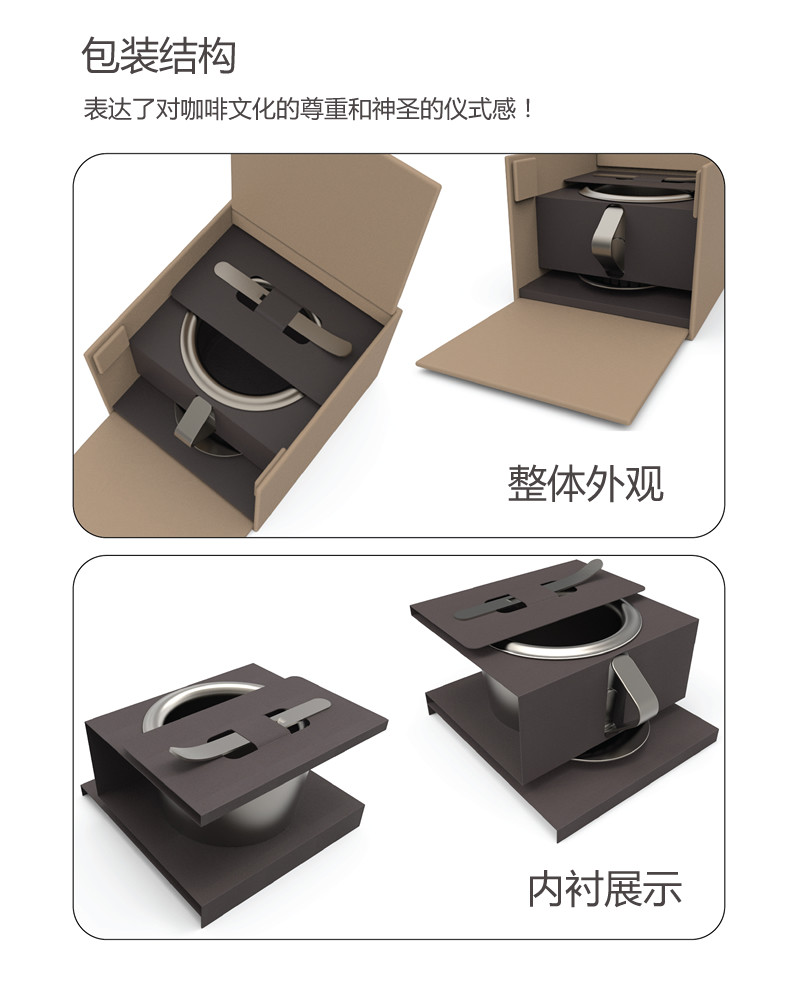 包装结构

表达了对咖啡文化的尊重和神圣的仪式感！

整体外观

内衬展示